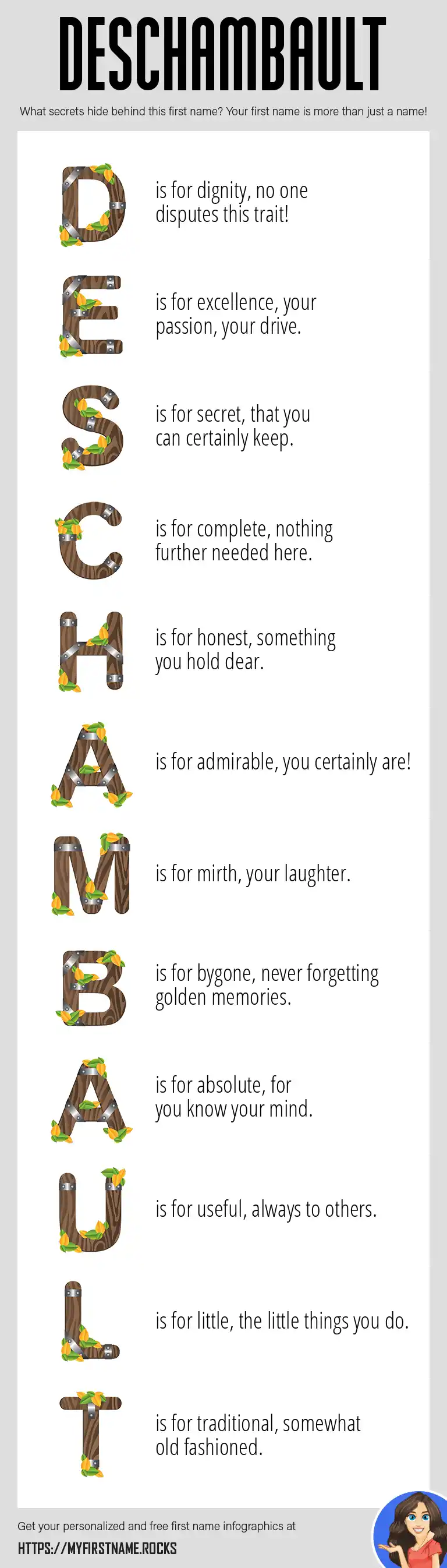 DESCHAMBAULT

What secrets hide behind this first name? Your first name is more than just a name!

D is for dignity, no one disputes this trait!

E is for excellence, your passion, your drive.

S is for secret, that you can certainly keep.

C is for complete, nothing further needed here.

H is for honest, something you hold dear.

A is for admirable, you certainly are!

M is for mirth, your laughter.

B is for bygone, never forgetting golden memories.

A is for absolute, for you know your mind.

U is for useful, always to others.

L is for little, the little things you do.

T is for traditional, somewhat old fashioned.

Get your personalized and free first name infographics at

HTTPS://MYFIRSTNAME.ROCKS