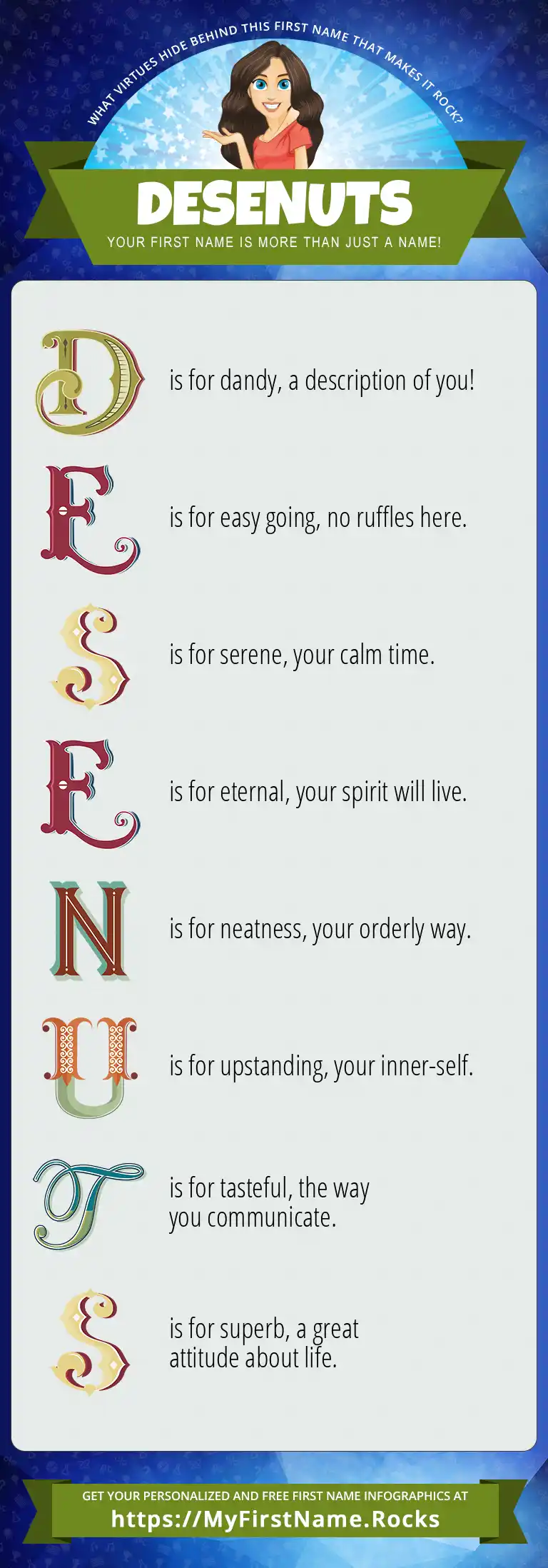 WHAT VIRTUES HIDE BEHIND THIS FIRST NAME THAT MAKES IT ROCK?

DESENUTS

YOUR FIRST NAME IS MORE THAN JUST A NAME!

D is for dandy, a description of you!

E is for easy going, no ruffles here.

S is for serene, your calm time.

E is for eternal, your spirit will live.

N is for neatness, your orderly way.

U is for upstanding, your inner-self.

T is for tasteful, the way you communicate.

S is for superb, a great attitude about life.

GET YOUR PERSONALIZED AND FREE FIRST NAME INFOGRAPHICS AT
https://MyFirstName.Rocks