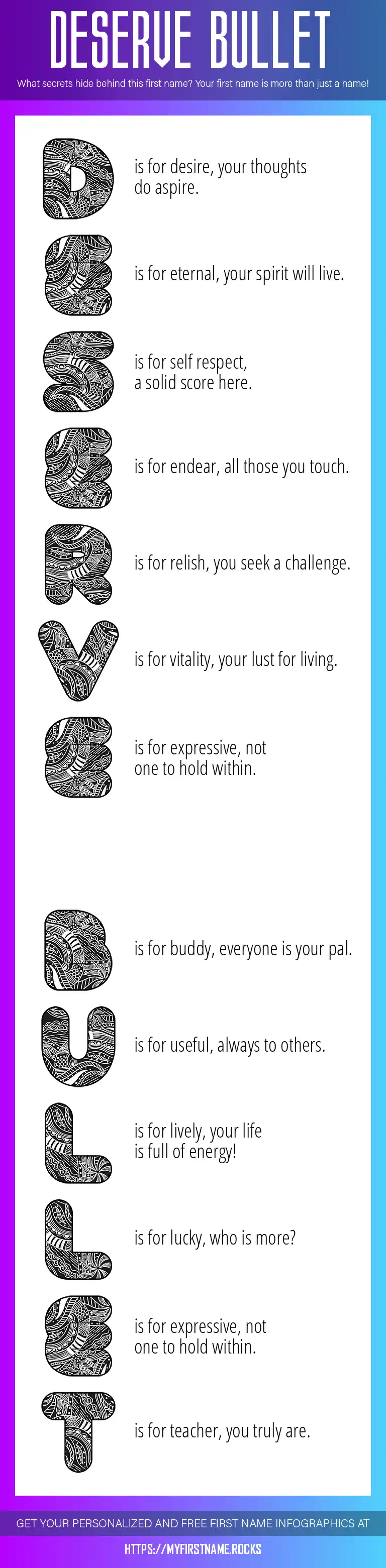 DESERVE BULLET

What secrets hide behind this first name? Your first name is more than just a name!

D is for desire, your thoughts do aspire.

E is for eternal, your spirit will live.

S is for self respect, a solid score here.

E is for endear, all those you touch.

R is for relish, you seek a challenge.

V is for vitality, your lust for living.

E is for expressive, not one to hold within.

B is for buddy, everyone is your pal.

U is for useful, always to others.

L is for lively, your life is full of energy!

L is for lucky, who is more?

E is for expressive, not one to hold within.

T is for teacher, you truly are.

GET YOUR PERSONALIZED AND FREE FIRST NAME INFOGRAPHICS AT

HTTPS://MYFIRSTNAME.ROCKS