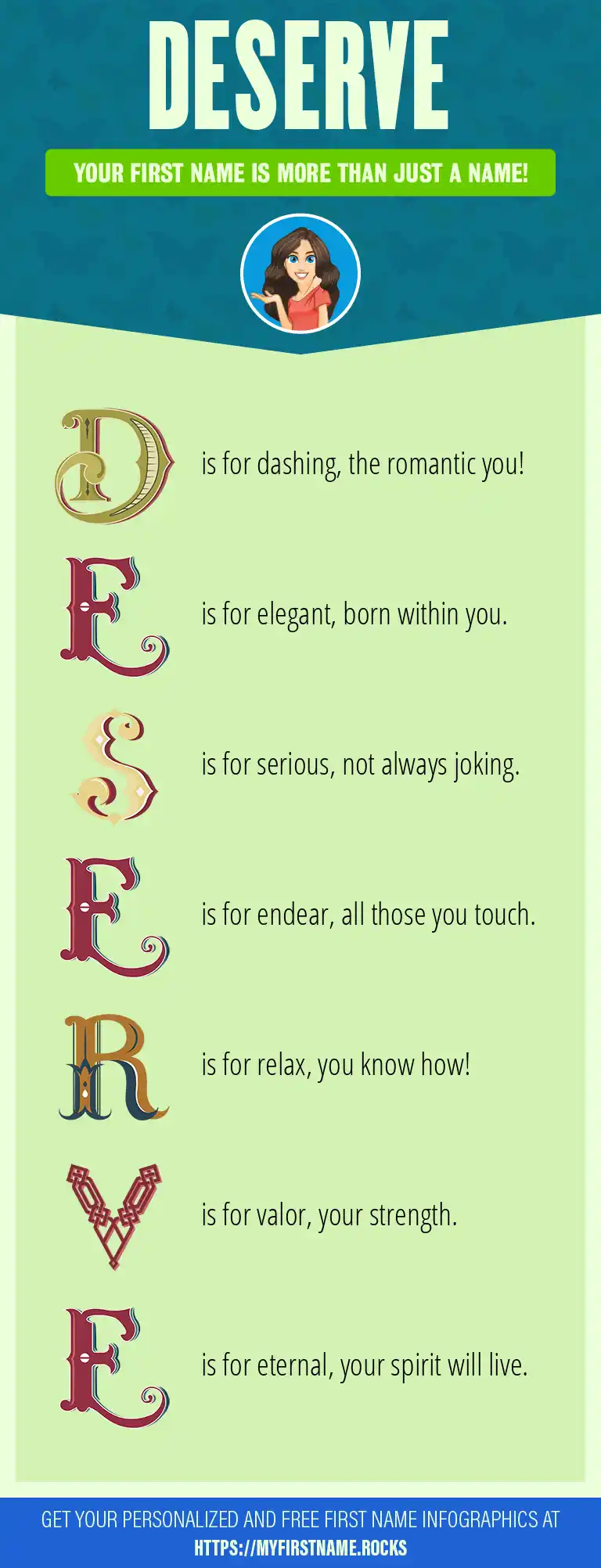 DESERVE

YOUR FIRST NAME IS MORE THAN JUST A NAME!

D is for dashing, the romantic you!

E is for elegant, born within you.

S is for serious, not always joking.

E is for endear, all those you touch.

R is for relax, you know how!

V is for valor, your strength.

E is for eternal, your spirit will live.

GET YOUR PERSONALIZED AND FREE FIRST NAME INFOGRAPHICS AT HTTPS://MYFIRSTNAME.ROCKS