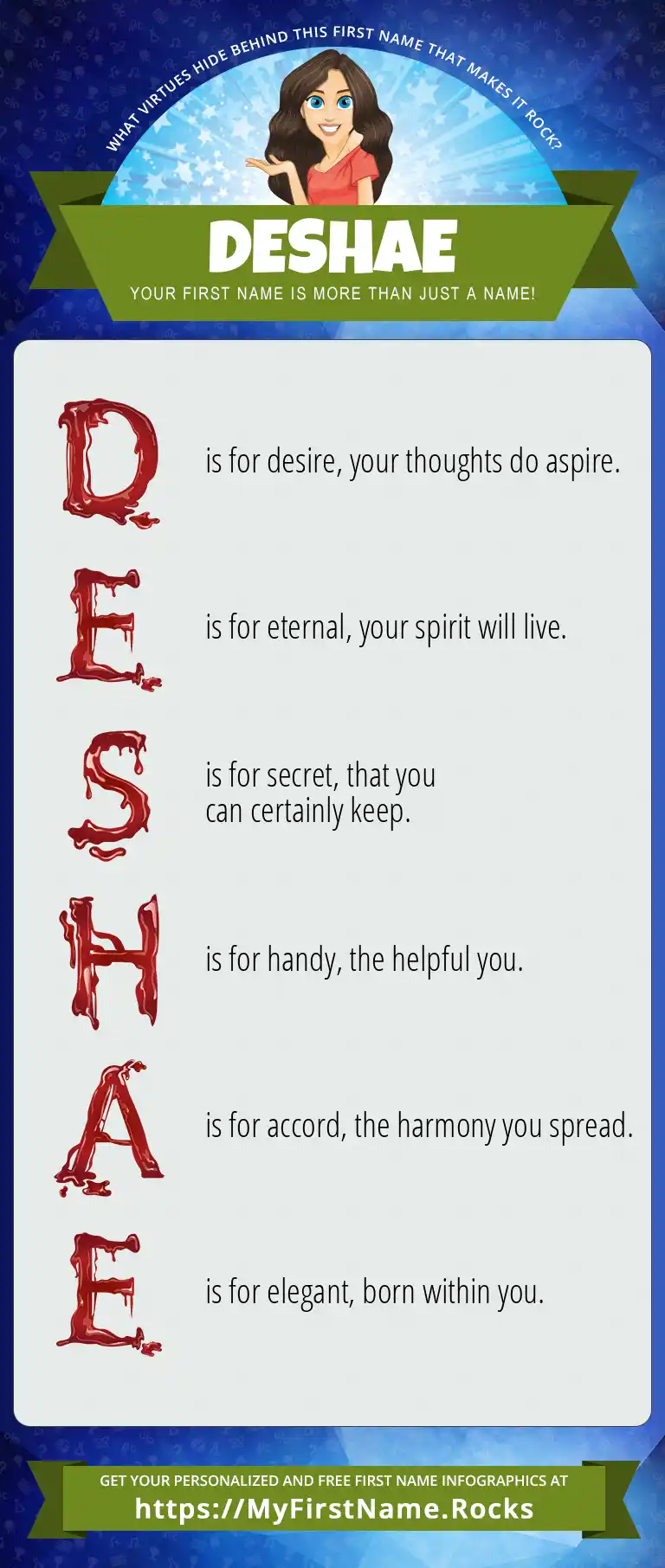 WHAT VIRTUES HIDE BEHIND THIS FIRST NAME THAT MAKES IT ROCK?

DESHAE

YOUR FIRST NAME IS MORE THAN JUST A NAME!

D is for desire, your thoughts do aspire.

E is for eternal, your spirit will live.

S is for secret, that you can certainly keep.

H is for handy, the helpful you.

A is for accord, the harmony you spread.

E is for elegant, born within you.

GET YOUR PERSONALIZED AND FREE FIRST NAME INFOGRAPHICS AT
https://MyFirstName.Rocks