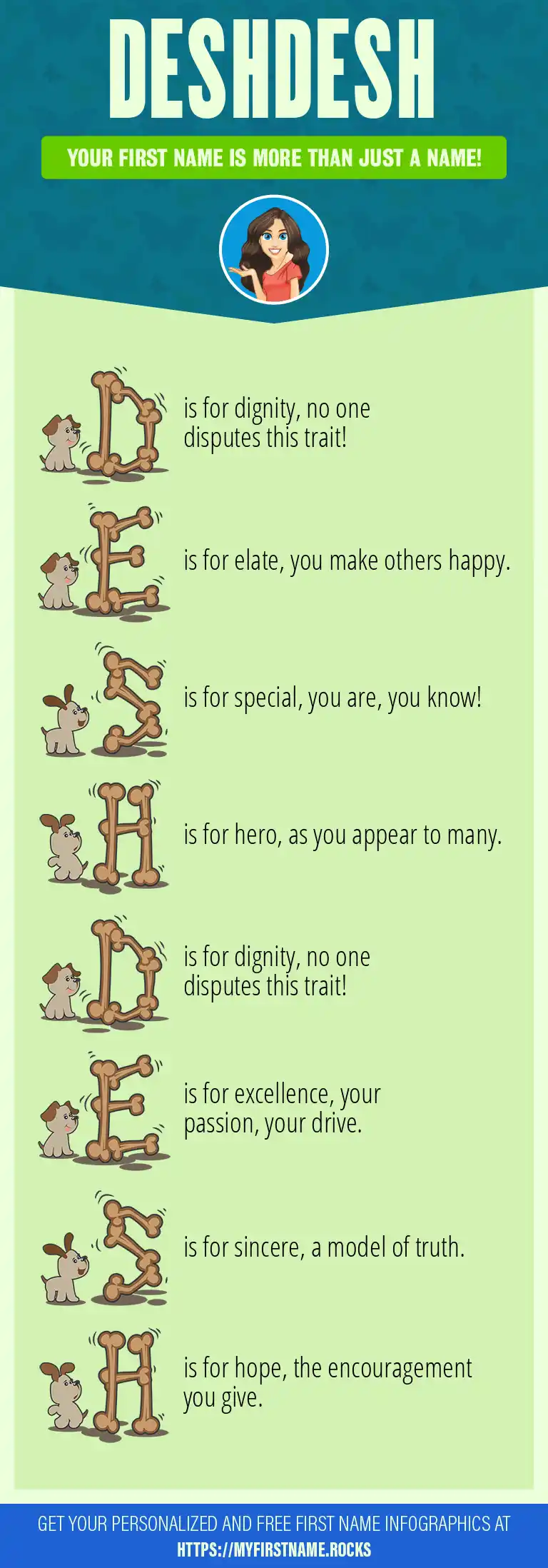 DESHDESH

YOUR FIRST NAME IS MORE THAN JUST A NAME!

D is for dignity, no one disputes this trait!

E is for elate, you make others happy.

S is for special, you are, you know!

H is for hero, as you appear to many.

D is for dignity, no one disputes this trait!

E is for excellence, your passion, your drive.

S is for sincere, a model of truth.

H is for hope, the encouragement you give.

GET YOUR PERSONALIZED AND FREE FIRST NAME INFOGRAPHICS AT HTTPS://MYFIRSTNAME.ROCKS