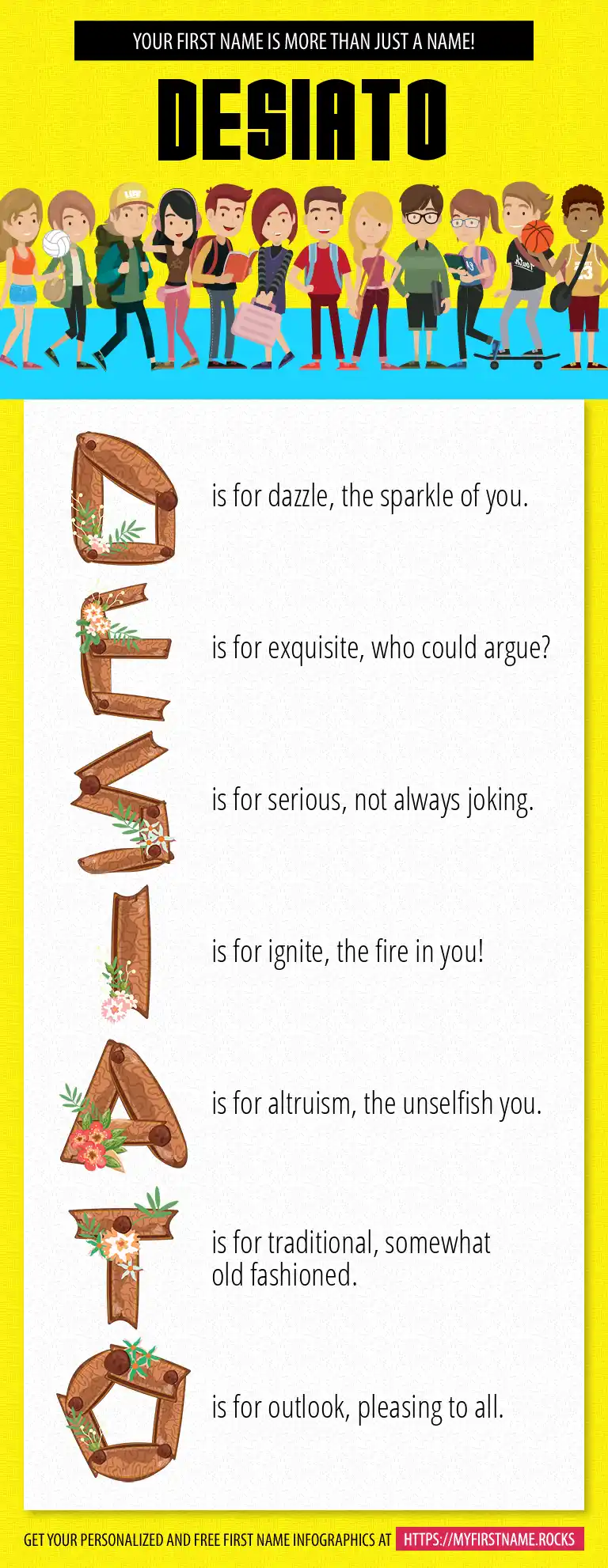 YOUR FIRST NAME IS MORE THAN JUST A NAME!

DESIATO

D is for dazzle, the sparkle of you.

E is for exquisite, who could argue?

S is for serious, not always joking.

I is for ignite, the fire in you!

A is for altruism, the unselfish you.

T is for traditional, somewhat old fashioned.

O is for outlook, pleasing to all.

GET YOUR PERSONALIZED AND FREE FIRST NAME INFOGRAPHICS AT HTTPS://MYFIRSTNAME.ROCKS