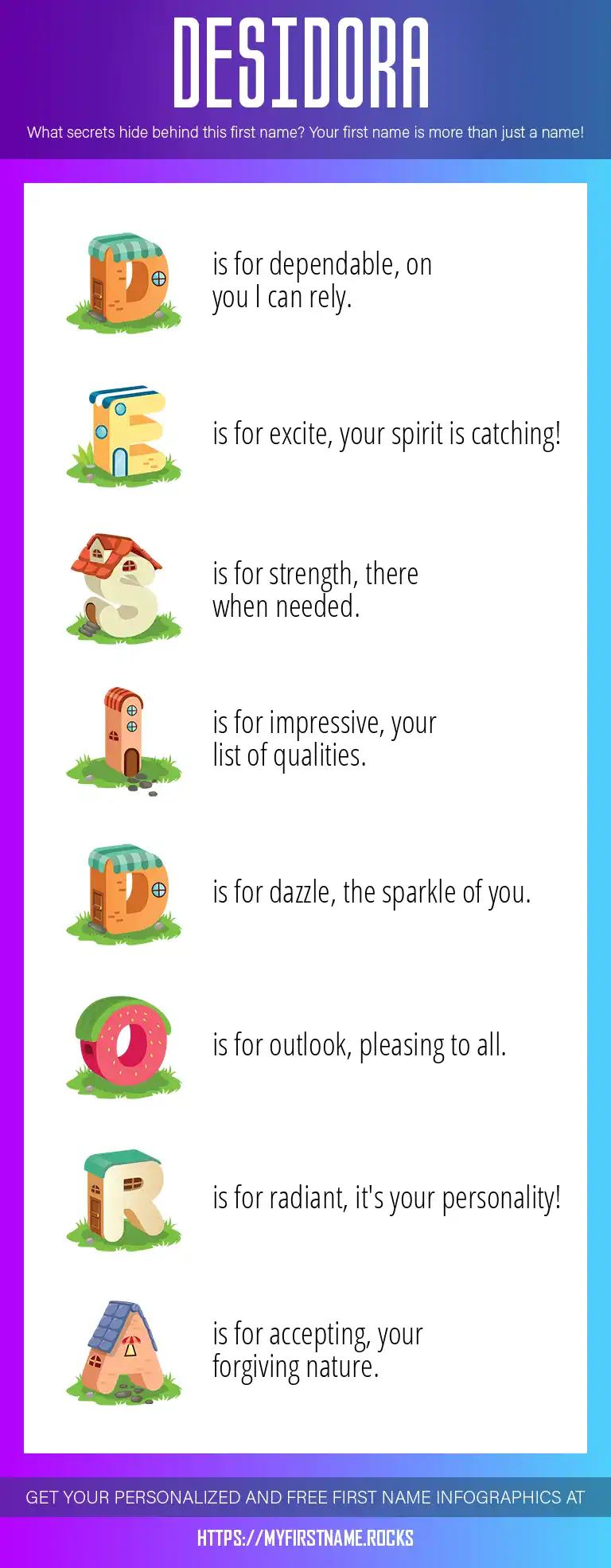 DESIDORA

What secrets hide behind this first name? Your first name is more than just a name!

D is for dependable, on you I can rely.

E is for excite, your spirit is catching!

S is for strength, there when needed.

I is for impressive, your list of qualities.

D is for dazzle, the sparkle of you.

O is for outlook, pleasing to all.

R is for radiant, it's your personality!

A is for accepting, your forgiving nature.

GET YOUR PERSONALIZED AND FREE FIRST NAME INFOGRAPHICS AT

HTTPS://MYFIRSTNAME.ROCKS