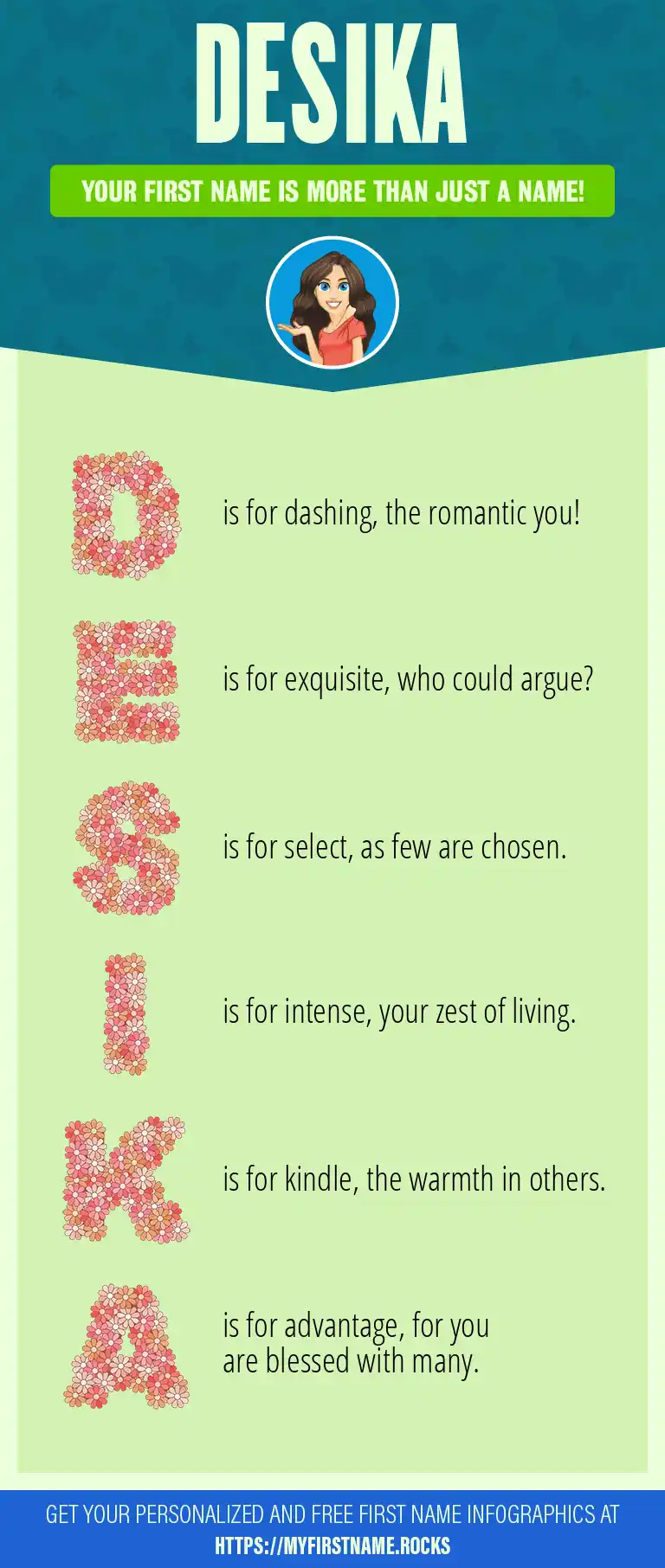 DESIKA

YOUR FIRST NAME IS MORE THAN JUST A NAME!

D is for dashing, the romantic you!

E is for exquisite, who could argue?

S is for select, as few are chosen.

I is for intense, your zest of living.

K is for kindle, the warmth in others.

A is for advantage, for you are blessed with many.

GET YOUR PERSONALIZED AND FREE FIRST NAME INFOGRAPHICS AT
HTTPS://MYFIRSTNAME.ROCKS