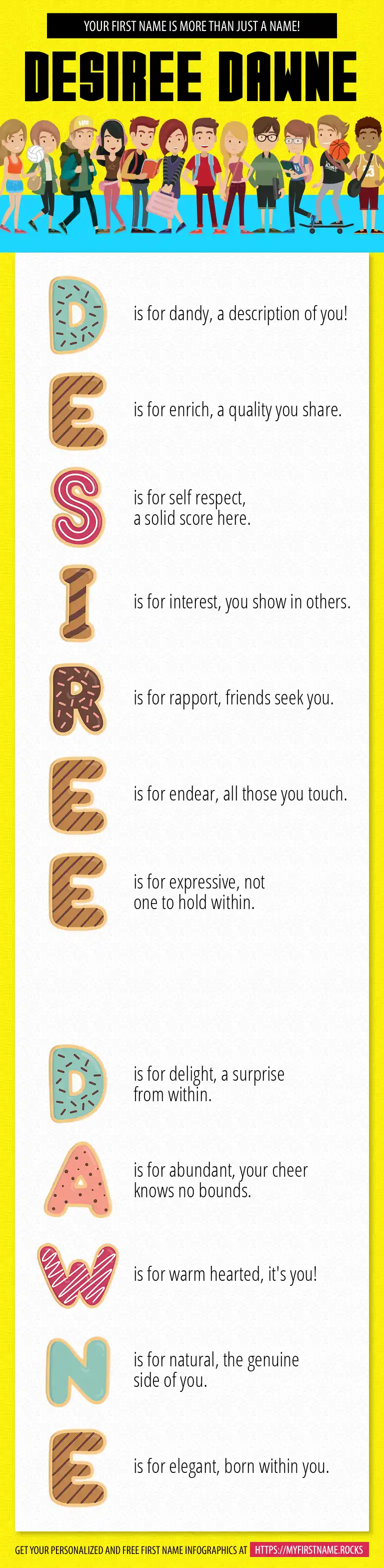 YOUR FIRST NAME IS MORE THAN JUST A NAME!

DESIREE DAWNE

D is for dandy, a description of you!

E is for enrich, a quality you share.

S is for self respect, a solid score here.

I is for interest, you show in others.

R is for rapport, friends seek you.

E is for endear, all those you touch.

E is for expressive, not one to hold within.

D is for delight, a surprise from within.

A is for abundant, your cheer knows no bounds.

W is for warm hearted, it's you!

N is for natural, the genuine side of you.

E is for elegant, born within you.

GET YOUR PERSONALIZED AND FREE FIRST NAME INFOGRAPHICS AT HTTPS://MYFIRSTNAME.ROCKS