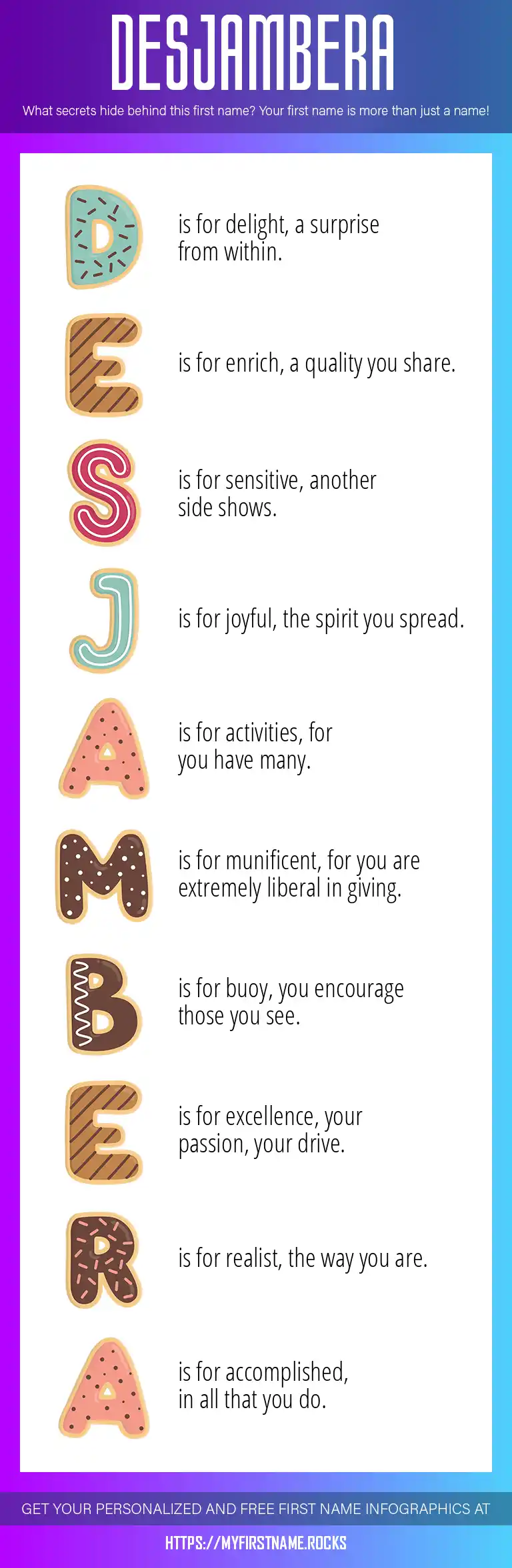 DESJAMBERA

What secrets hide behind this first name? Your first name is more than just a name!

D is for delight, a surprise from within.

E is for enrich, a quality you share.

S is for sensitive, another side shows.

J is for joyful, the spirit you spread.

A is for activities, for you have many.

M is for munificent, for you are extremely liberal in giving.

B is for buoy, you encourage those you see.

E is for excellence, your passion, your drive.

R is for realist, the way you are.

A is for accomplished, in all that you do.

GET YOUR PERSONALIZED AND FREE FIRST NAME INFOGRAPHICS AT

HTTPS://MYFIRSTNAME.ROCKS