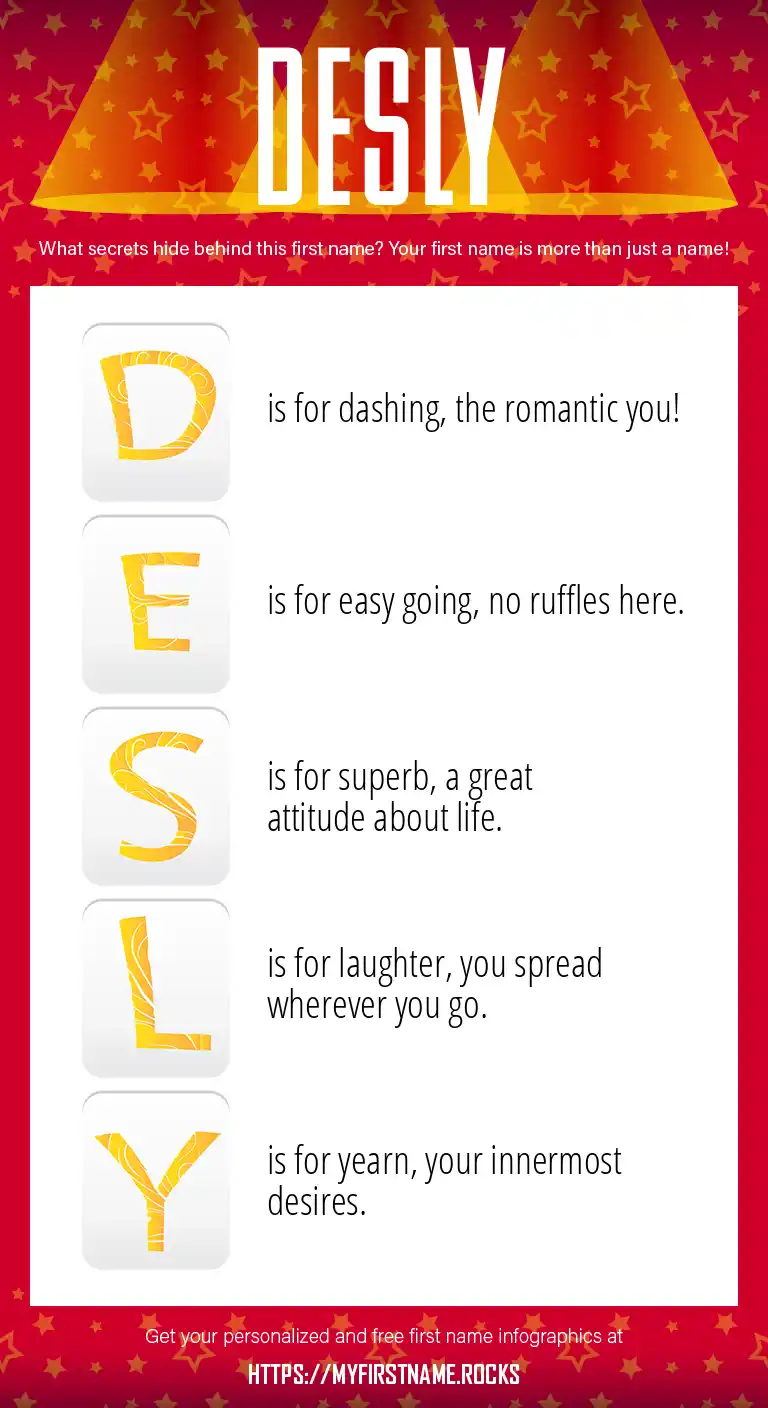 DESLY

What secrets hide behind this first name? Your first name is more than just a name!

D

is for dashing, the romantic you!

E

is for easy going, no ruffles here.

S

is for superb, a great attitude about life.

L

is for laughter, you spread wherever you go.

Y

is for yearn, your innermost desires.

Get your personalized and free first name infographics at

HTTPS://MYFIRSTNAME.ROCKS