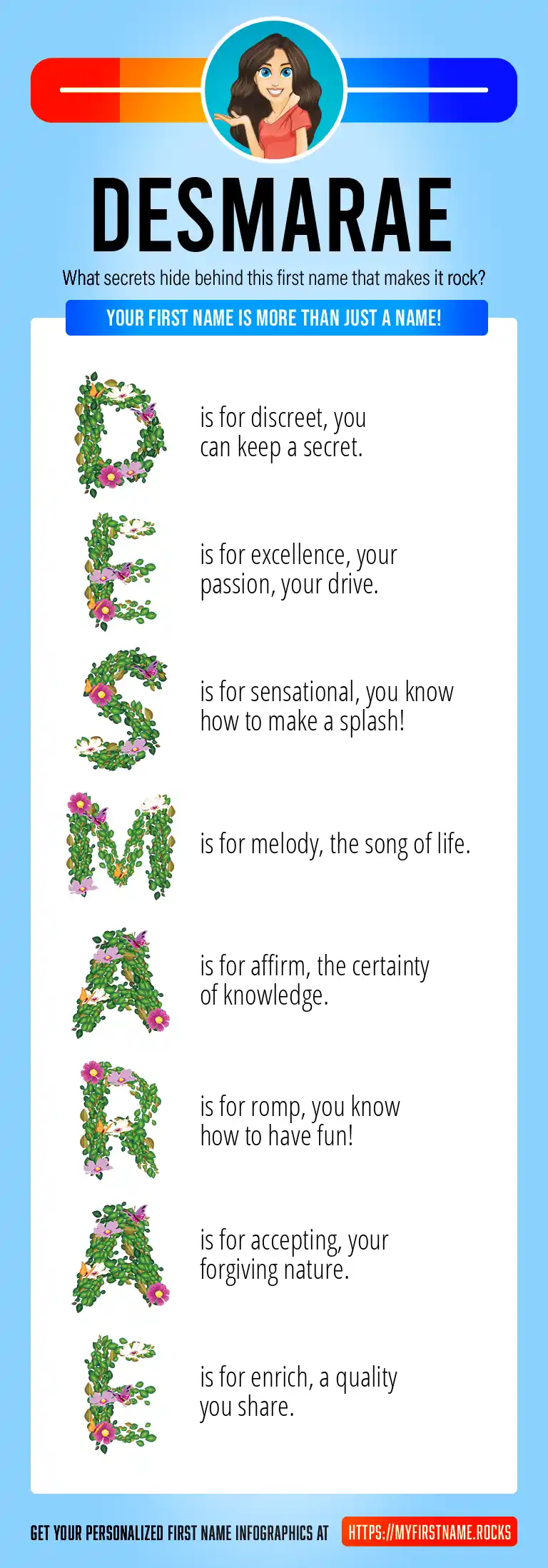 DESMARAE

What secrets hide behind this first name that makes it rock?

YOUR FIRST NAME IS MORE THAN JUST A NAME!

D is for discreet, you can keep a secret.

E is for excellence, your passion, your drive.

S is for sensational, you know how to make a splash!

M is for melody, the song of life.

A is for affirm, the certainty of knowledge.

R is for romp, you know how to have fun!

A is for accepting, your forgiving nature.

E is for enrich, a quality you share.

GET YOUR PERSONALIZED FIRST NAME INFOGRAPHICS AT HTTPS://MYFIRSTNAME.ROCKS