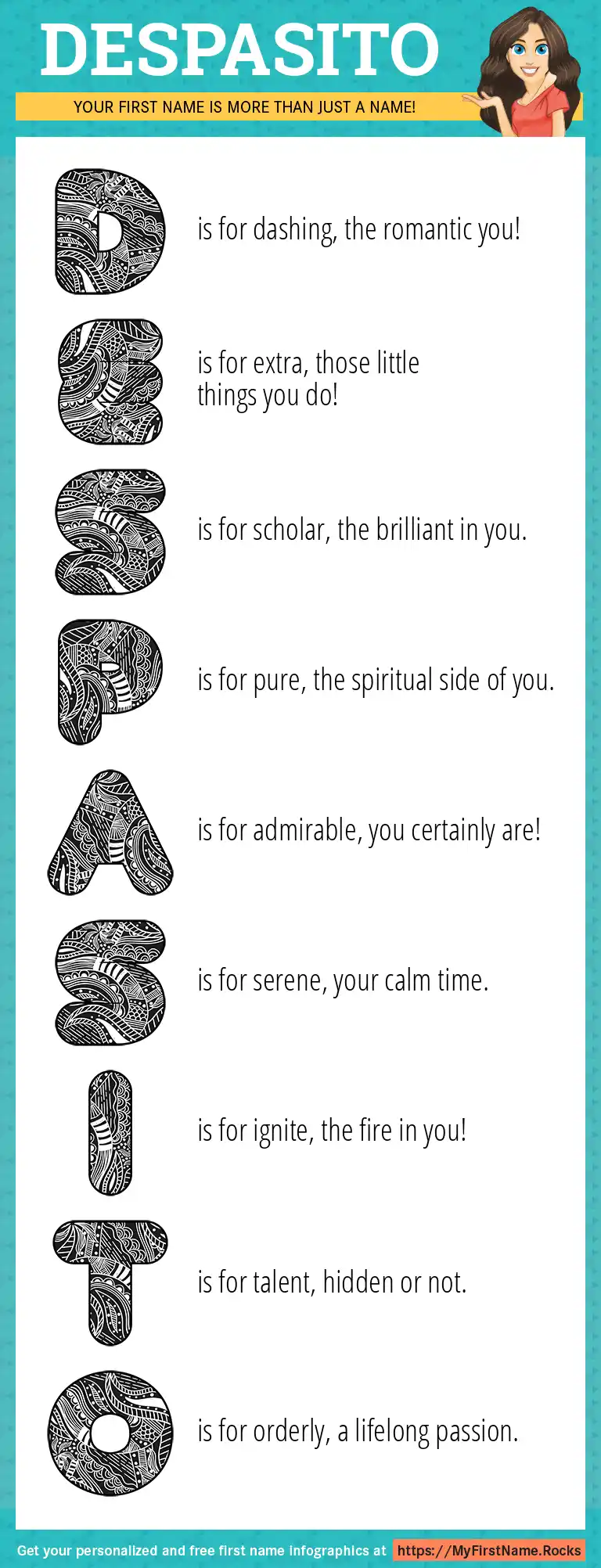 DESPASITO

YOUR FIRST NAME IS MORE THAN JUST A NAME!

D is for dashing, the romantic you!

E is for extra, those little things you do!

S is for scholar, the brilliant in you.

P is for pure, the spiritual side of you.

A is for admirable, you certainly are!

S is for serene, your calm time.

I is for ignite, the fire in you!

T is for talent, hidden or not.

O is for orderly, a lifelong passion.

Get your personalized and free first name infographics at https://MyFirstName.Rocks