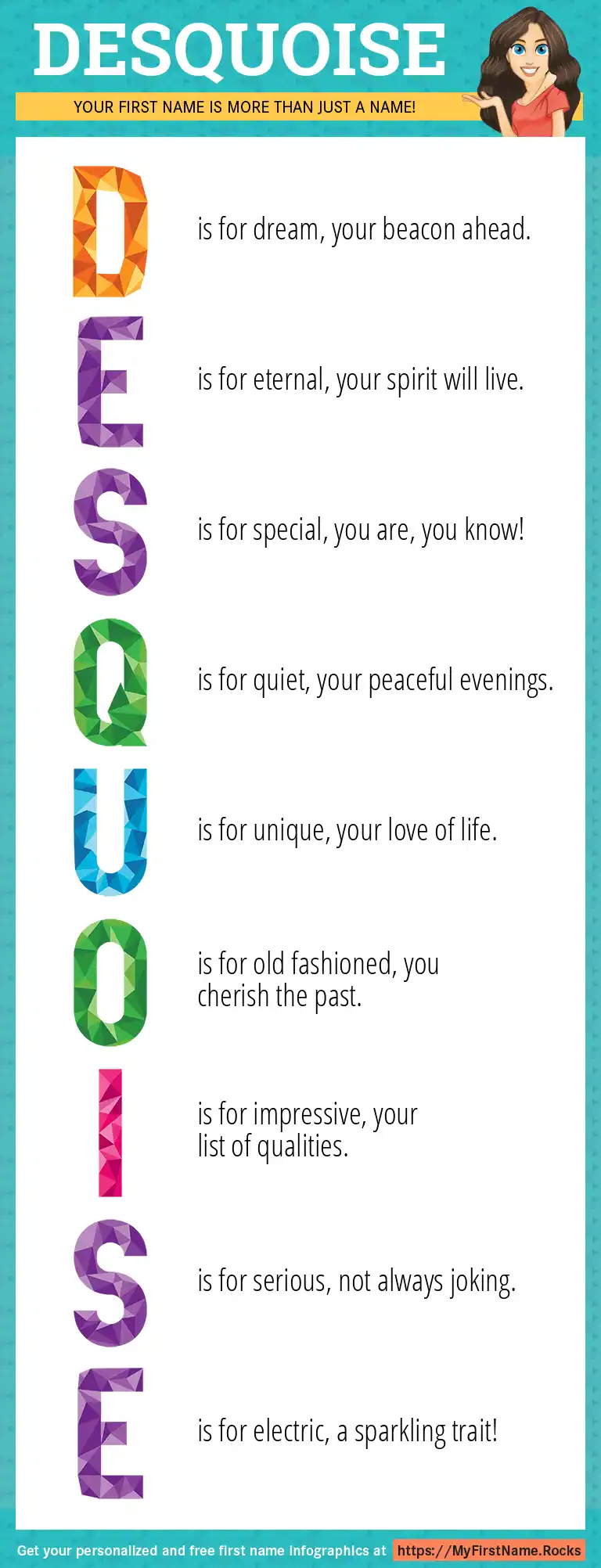 DESQUOISE

YOUR FIRST NAME IS MORE THAN JUST A NAME!

D is for dream, your beacon ahead.

E is for eternal, your spirit will live.

S is for special, you are, you know!

Q is for quiet, your peaceful evenings.

U is for unique, your love of life.

O is for old fashioned, you cherish the past.

I is for impressive, your list of qualities.

S is for serious, not always joking.

E is for electric, a sparkling trait!

Get your personalized and free first name infographics at https://MyFirstName.Rocks