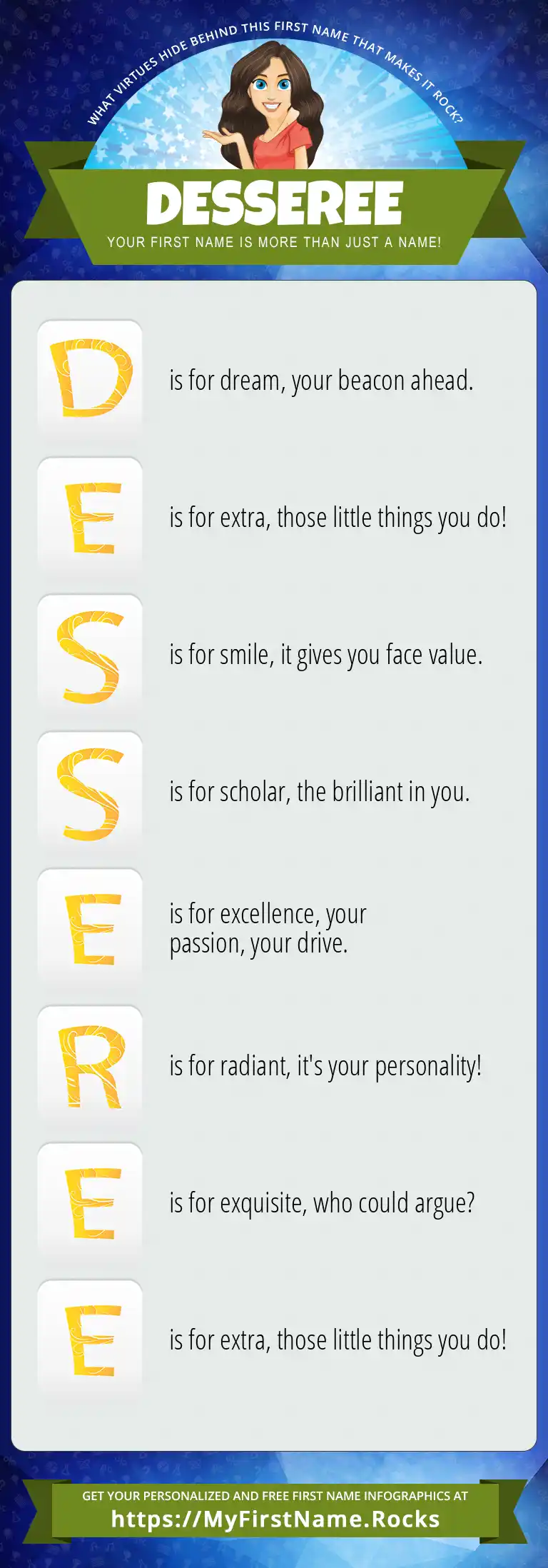 WHAT VIRTUES HIDE BEHIND THIS FIRST NAME THAT MAKES IT ROCK?

DESSEREE

YOUR FIRST NAME IS MORE THAN JUST A NAME!

D is for dream, your beacon ahead.

E is for extra, those little things you do!

S is for smile, it gives you face value.

S is for scholar, the brilliant in you.

E is for excellence, your passion, your drive.

R is for radiant, it's your personality!

E is for exquisite, who could argue?

E is for extra, those little things you do!

GET YOUR PERSONALIZED AND FREE FIRST NAME INFOGRAPHICS AT
https://MyFirstName.Rocks