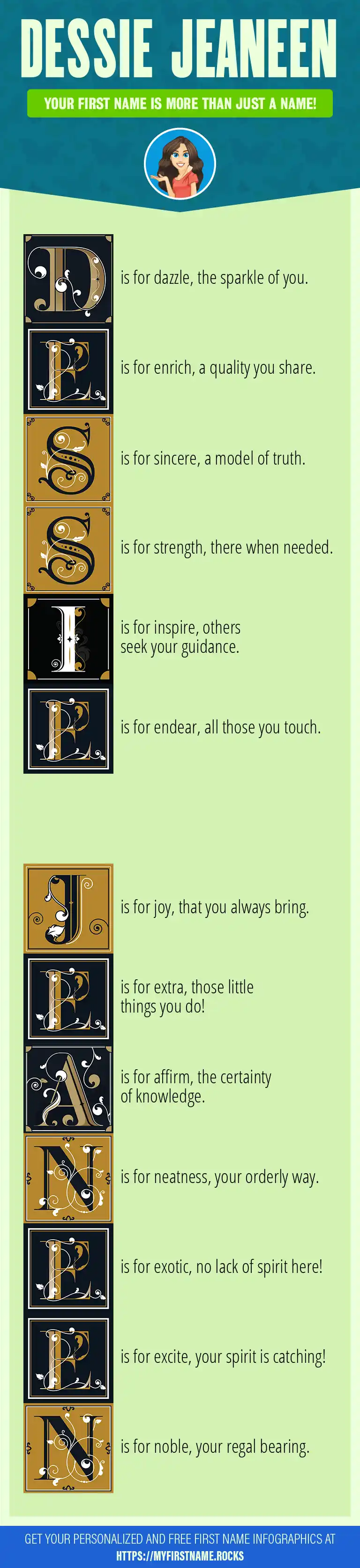 DESSIE JEANEEN

YOUR FIRST NAME IS MORE THAN JUST A NAME!

D is for dazzle, the sparkle of you.

E is for enrich, a quality you share.

S is for sincere, a model of truth.

S is for strength, there when needed.

I is for inspire, others seek your guidance.

E is for endear, all those you touch.

J is for joy, that you always bring.

E is for extra, those little things you do!

A is for affirm, the certainty of knowledge.

N is for neatness, your orderly way.

E is for exotic, no lack of spirit here!

E is for excite, your spirit is catching!

N is for noble, your regal bearing.

GET YOUR PERSONALIZED AND FREE FIRST NAME INFOGRAPHICS AT HTTPS://MYFIRSTNAME.ROCKS