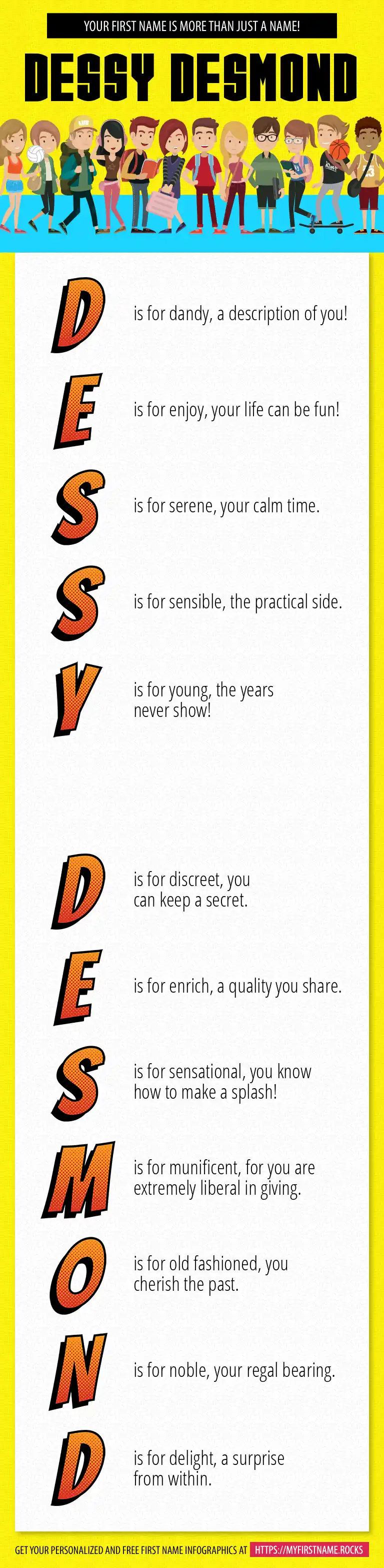 YOUR FIRST NAME IS MORE THAN JUST A NAME!

DESSY DESMOND

D is for dandy, a description of you!

E is for enjoy, your life can be fun!

S is for serene, your calm time.

S is for sensible, the practical side.

Y is for young, the years never show!

D is for discreet, you can keep a secret.

E is for enrich, a quality you share.

S is for sensational, you know how to make a splash!

M is for munificent, for you are extremely liberal in giving.

O is for old fashioned, you cherish the past.

N is for noble, your regal bearing.

D is for delight, a surprise from within.

GET YOUR PERSONALIZED AND FREE FIRST NAME INFOGRAPHICS AT HTTPS://MYFIRSTNAME.ROCKS