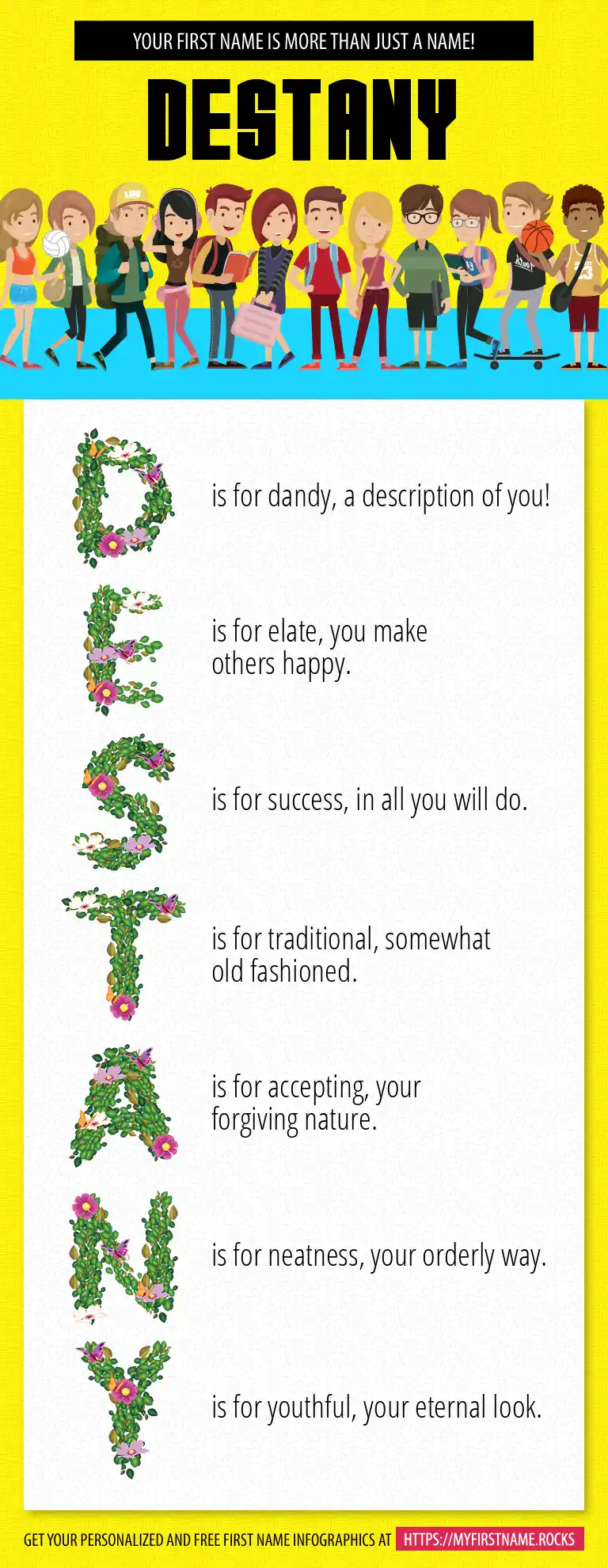 YOUR FIRST NAME IS MORE THAN JUST A NAME!

DESTANY

D is for dandy, a description of you!

E is for elate, you make others happy.

S is for success, in all you will do.

T is for traditional, somewhat old fashioned.

A is for accepting, your forgiving nature.

N is for neatness, your orderly way.

Y is for youthful, your eternal look.

GET YOUR PERSONALIZED AND FREE FIRST NAME INFOGRAPHICS AT HTTPS://MYFIRSTNAME.ROCKS