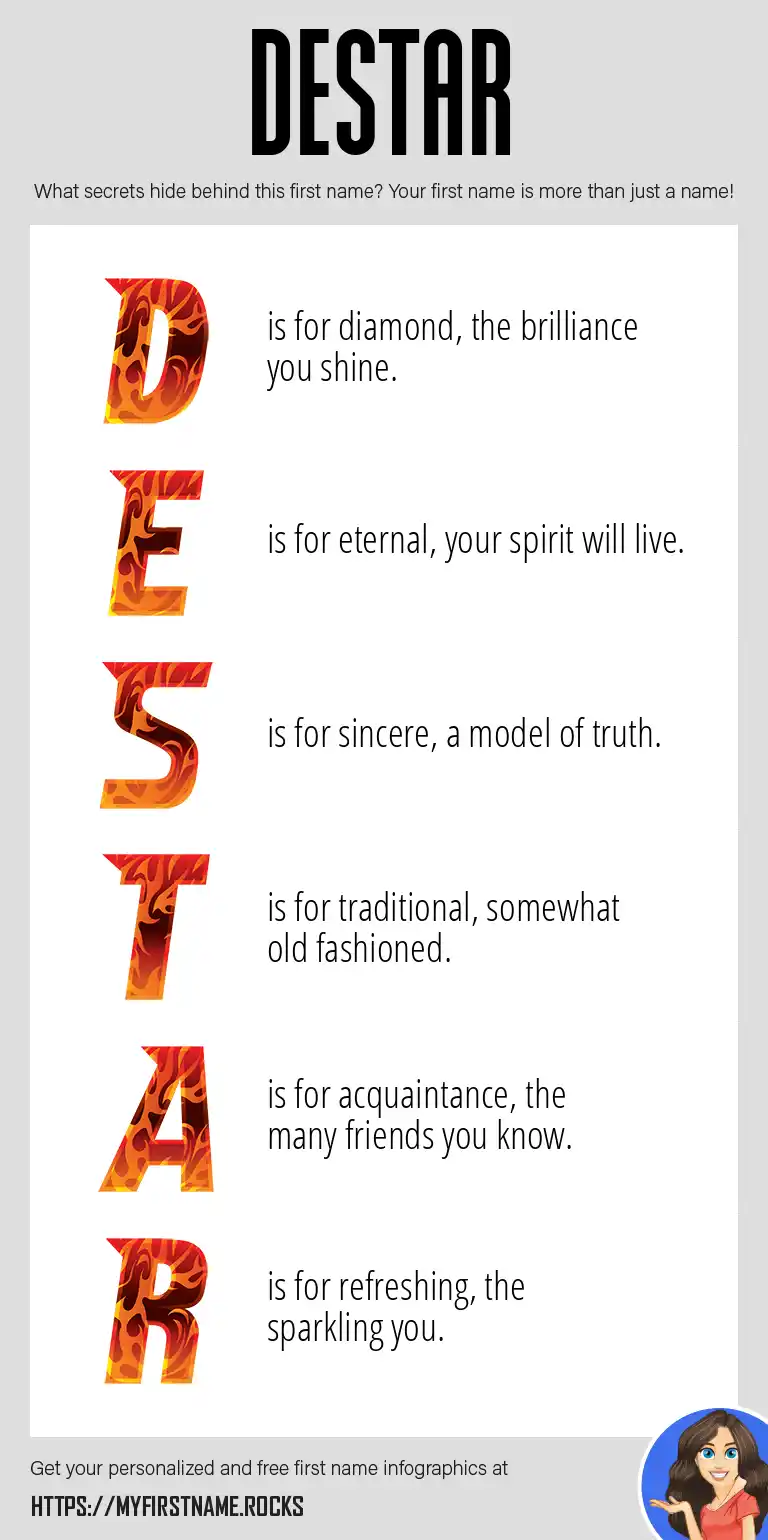 DESTAR

What secrets hide behind this first name? Your first name is more than just a name!

D is for diamond, the brilliance you shine.

E is for eternal, your spirit will live.

S is for sincere, a model of truth.

T is for traditional, somewhat old fashioned.

A is for acquaintance, the many friends you know.

R is for refreshing, the sparkling you.

Get your personalized and free first name infographics at

HTTPS://MYFIRSTNAME.ROCKS