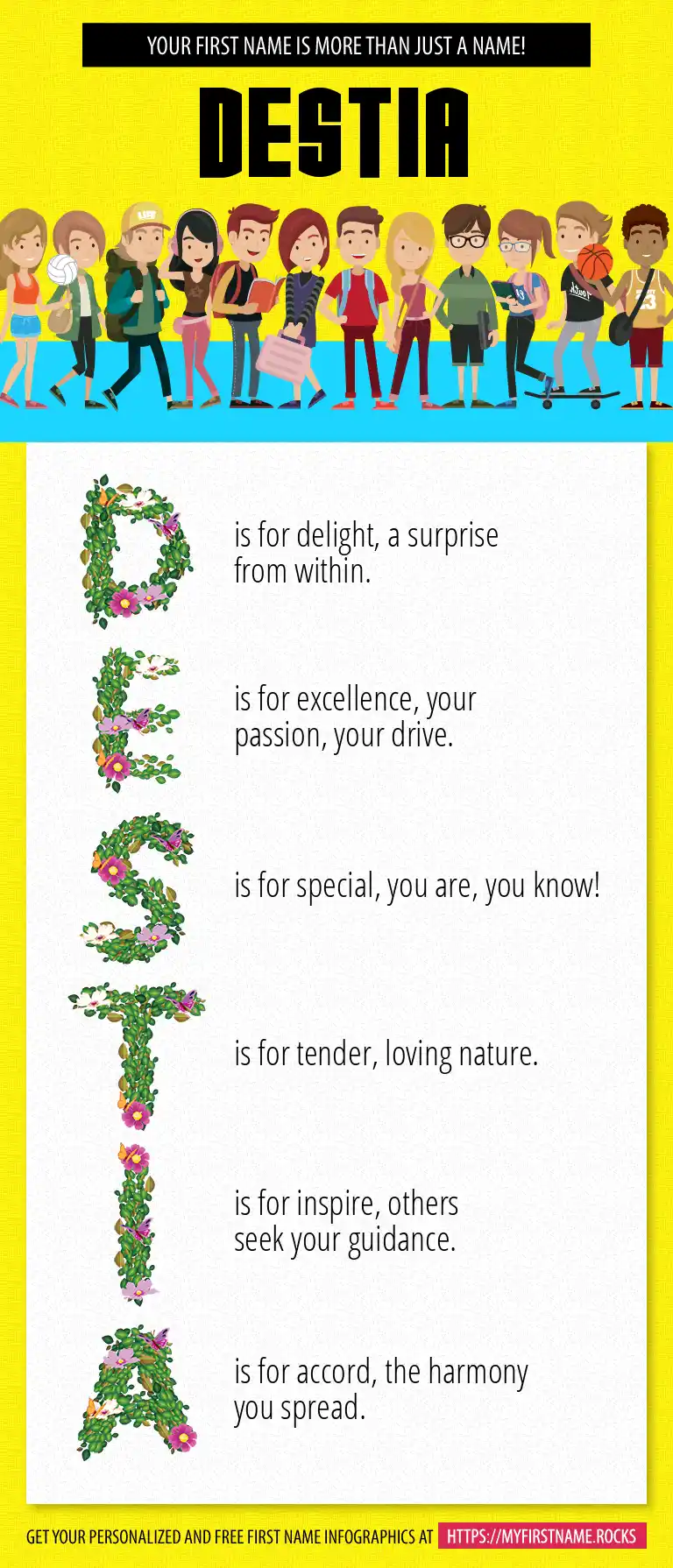 YOUR FIRST NAME IS MORE THAN JUST A NAME!

DESTIA

D is for delight, a surprise from within.

E is for excellence, your passion, your drive.

S is for special, you are, you know!

T is for tender, loving nature.

I is for inspire, others seek your guidance.

A is for accord, the harmony you spread.

GET YOUR PERSONALIZED AND FREE FIRST NAME INFOGRAPHICS AT HTTPS://MYFIRSTNAME.ROCKS