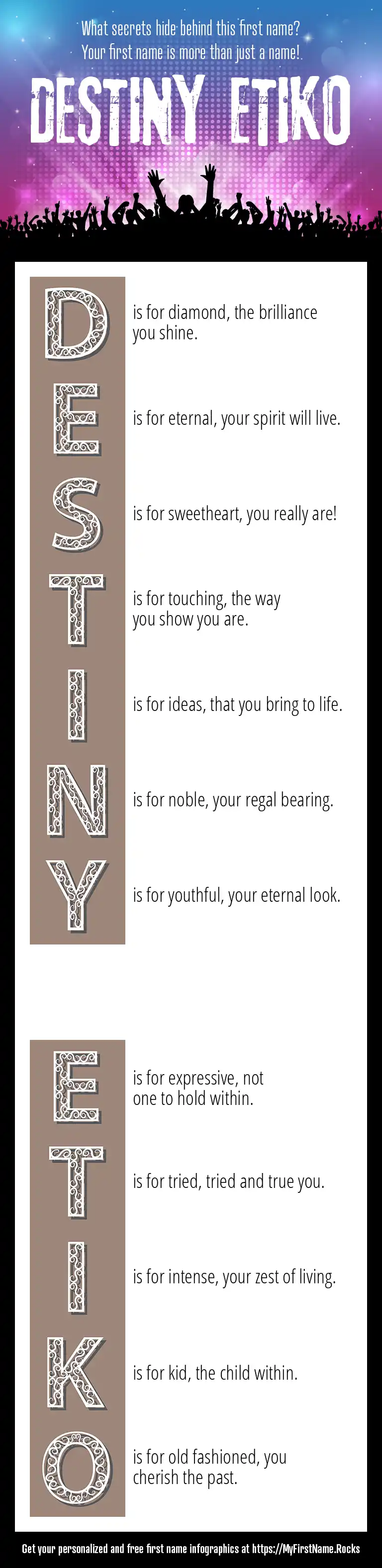 What secrets hide behind this first name?
Your first name is more than just a name!

DESTINY ETIKO

D is for diamond, the brilliance you shine.

E is for eternal, your spirit will live.

S is for sweetheart, you really are!

T is for touching, the way you show you are.

I is for ideas, that you bring to life.

N is for noble, your regal bearing.

Y is for youthful, your eternal look.

E is for expressive, not one to hold within.

T is for tried, tried and true you.

I is for intense, your zest of living.

K is for kid, the child within.

O is for old fashioned, you cherish the past.

Get your personalized and free first name infographics at https://MyFirstName.Rocks