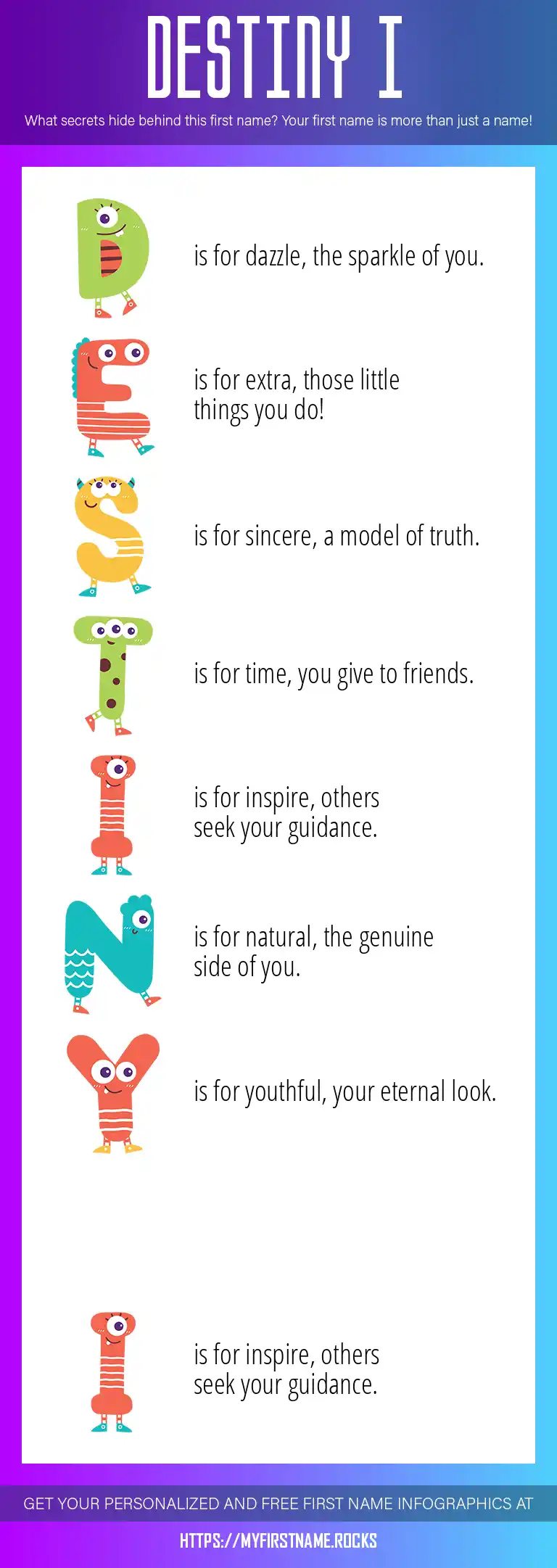 DESTINY I

What secrets hide behind this first name? Your first name is more than just a name!

D is for dazzle, the sparkle of you.

E is for extra, those little things you do!

S is for sincere, a model of truth.

T is for time, you give to friends.

I is for inspire, others seek your guidance.

N is for natural, the genuine side of you.

Y is for youthful, your eternal look.

I is for inspire, others seek your guidance.

GET YOUR PERSONALIZED AND FREE FIRST NAME INFOGRAPHICS AT

HTTPS://MYFIRSTNAME.ROCKS