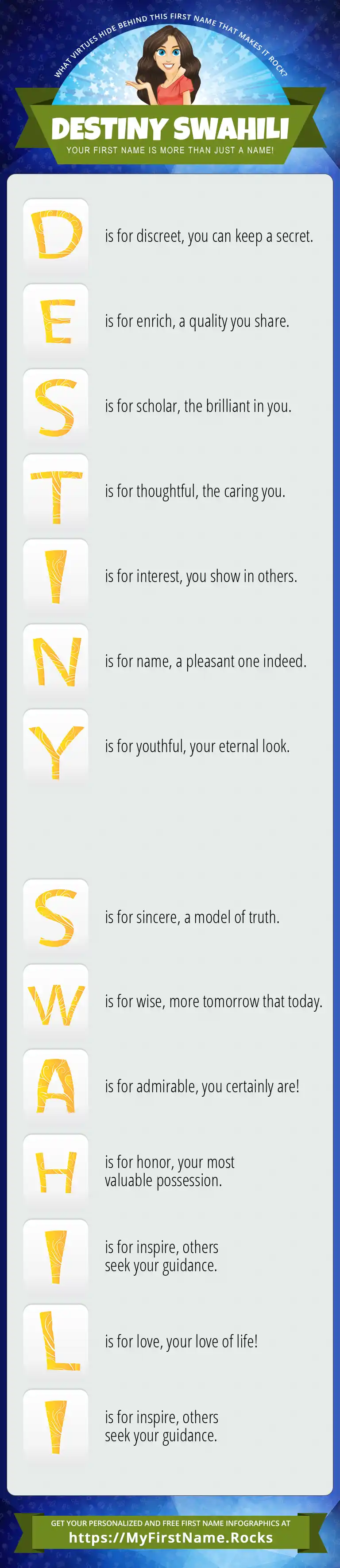 WHAT VIRTUES HIDE BEHIND THIS FIRST NAME THAT MAKES IT ROCK?

DESTINY SWAHILI

YOUR FIRST NAME IS MORE THAN JUST A NAME!

D is for discreet, you can keep a secret.

E is for enrich, a quality you share.

S is for scholar, the brilliant in you.

T is for thoughtful, the caring you.

I is for interest, you show in others.

N is for name, a pleasant one indeed.

Y is for youthful, your eternal look.

S is for sincere, a model of truth.

W is for wise, more tomorrow that today.

A is for admirable, you certainly are!

H is for honor, your most valuable possession.

I is for inspire, others seek your guidance.

L is for love, your love of life!

I is for inspire, others seek your guidance.

GET YOUR PERSONALIZED AND FREE FIRST NAME INFOGRAPHICS AT

https://MyFirstName.Rocks