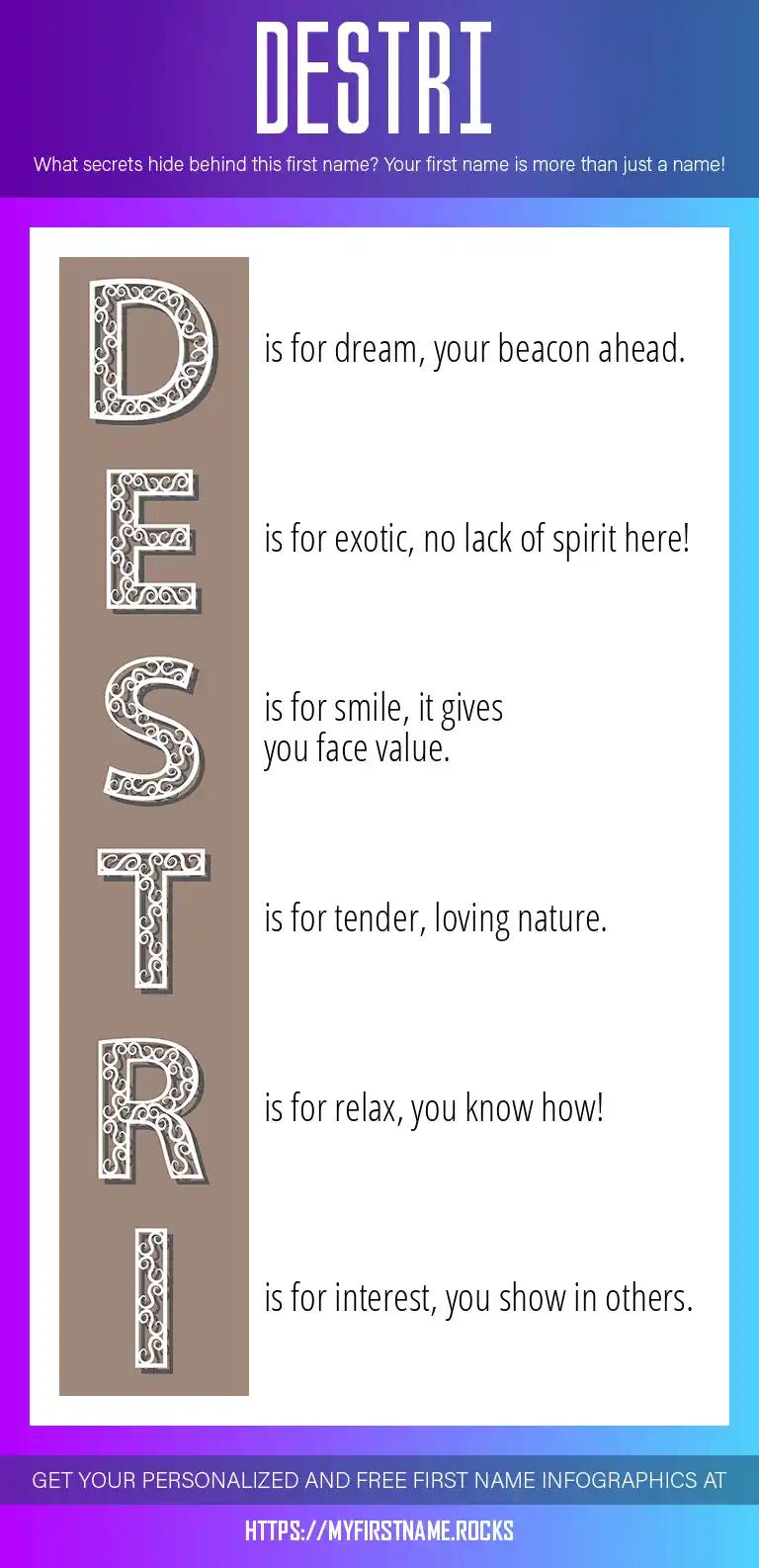 DESTRI

What secrets hide behind this first name? Your first name is more than just a name!

D is for dream, your beacon ahead.

E is for exotic, no lack of spirit here!

S is for smile, it gives you face value.

T is for tender, loving nature.

R is for relax, you know how!

I is for interest, you show in others.

GET YOUR PERSONALIZED AND FREE FIRST NAME INFOGRAPHICS AT

HTTPS://MYFIRSTNAME.ROCKS