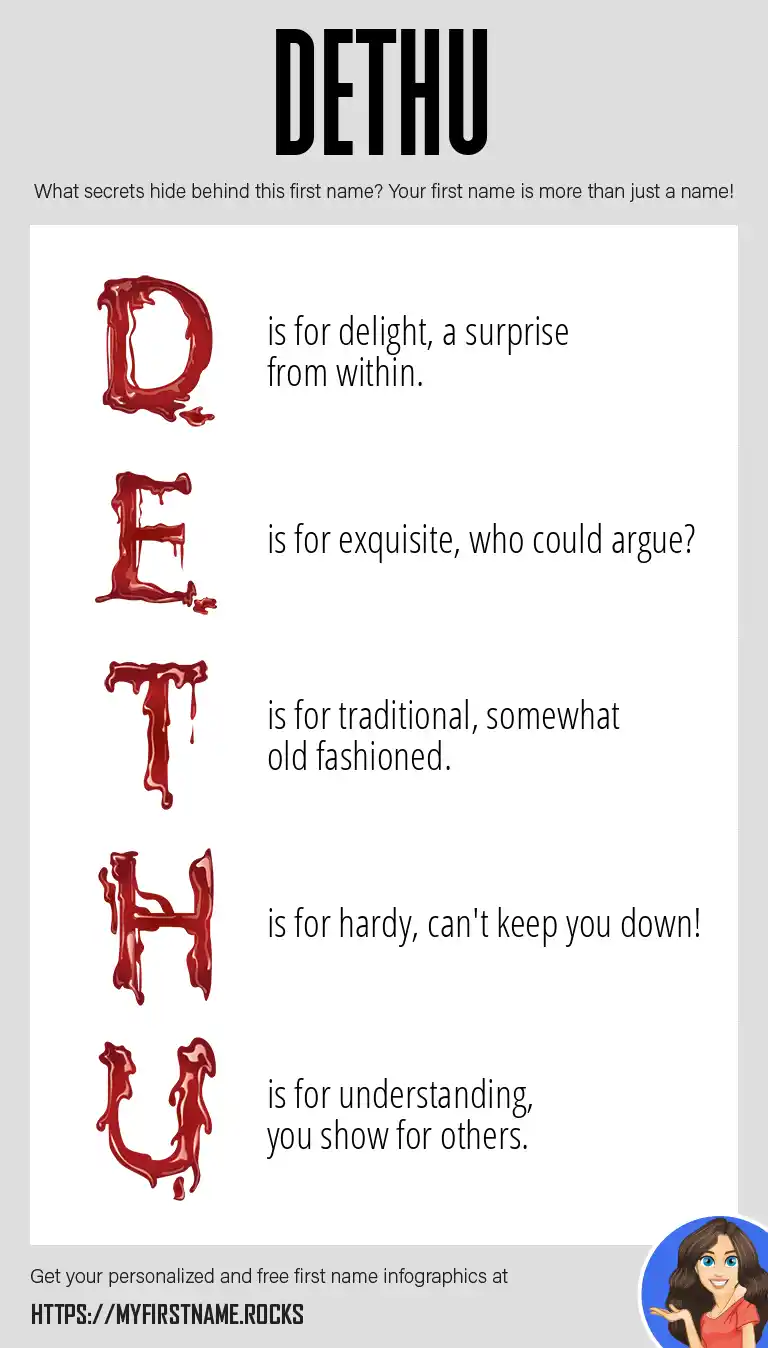 DETHU

What secrets hide behind this first name? Your first name is more than just a name!

D is for delight, a surprise from within.

E is for exquisite, who could argue?

T is for traditional, somewhat old fashioned.

H is for hardy, can't keep you down!

U is for understanding, you show for others.

Get your personalized and free first name infographics at

HTTPS://MYFIRSTNAME.ROCKS