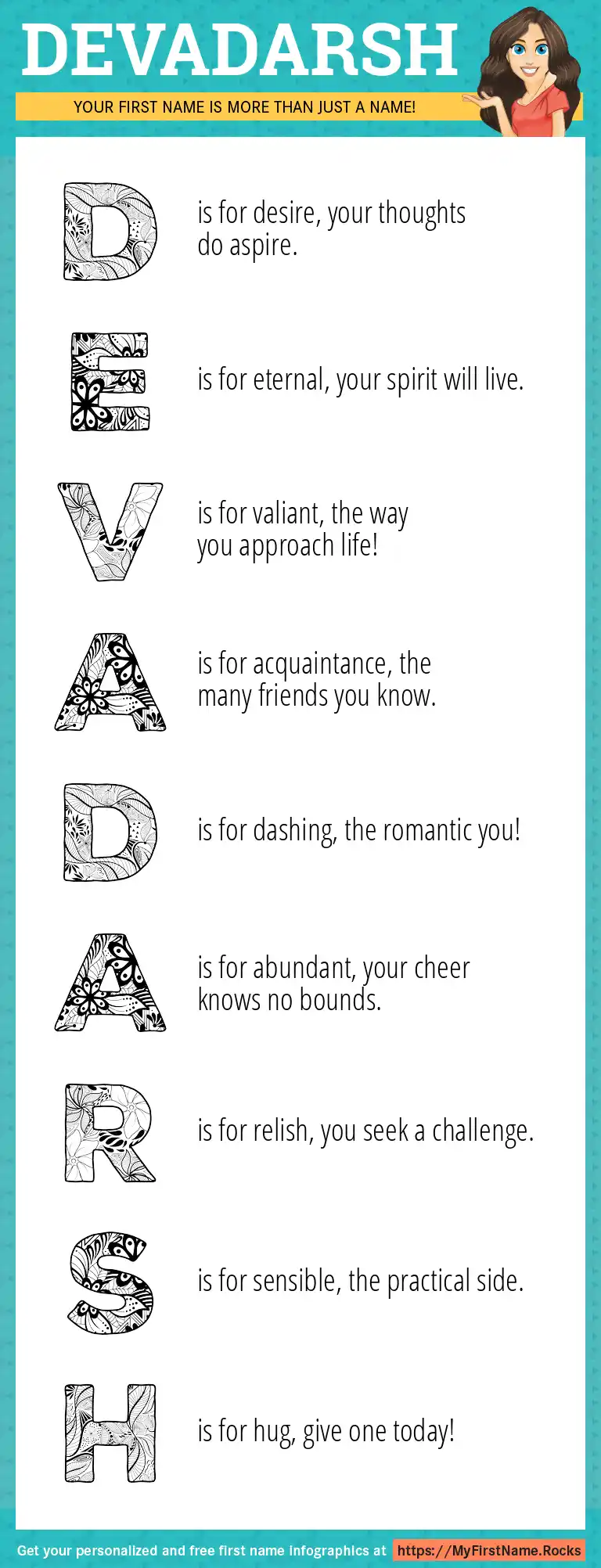 DEVADARSH

YOUR FIRST NAME IS MORE THAN JUST A NAME!

D is for desire, your thoughts do aspire.

E is for eternal, your spirit will live.

V is for valiant, the way you approach life!

A is for acquaintance, the many friends you know.

D is for dashing, the romantic you!

A is for abundant, your cheer knows no bounds.

R is for relish, you seek a challenge.

S is for sensible, the practical side.

H is for hug, give one today!

Get your personalized and free first name infographics at https://MyFirstName.Rocks