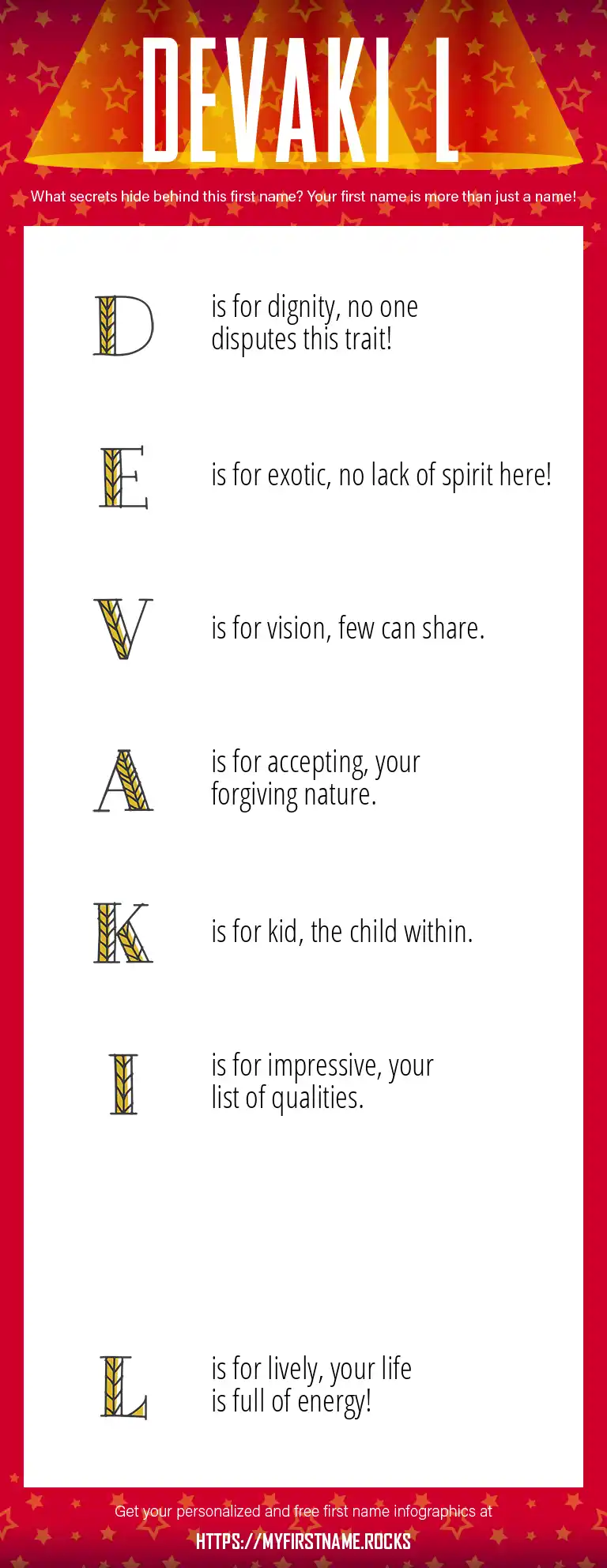 DEVAKI L

What secrets hide behind this first name? Your first name is more than just a name!

D is for dignity, no one disputes this trait!

E is for exotic, no lack of spirit here!

V is for vision, few can share.

A is for accepting, your forgiving nature.

K is for kid, the child within.

I is for impressive, your list of qualities.

L is for lively, your life is full of energy!

Get your personalized and free first name infographics at

HTTPS://MYFIRSTNAME.ROCKS