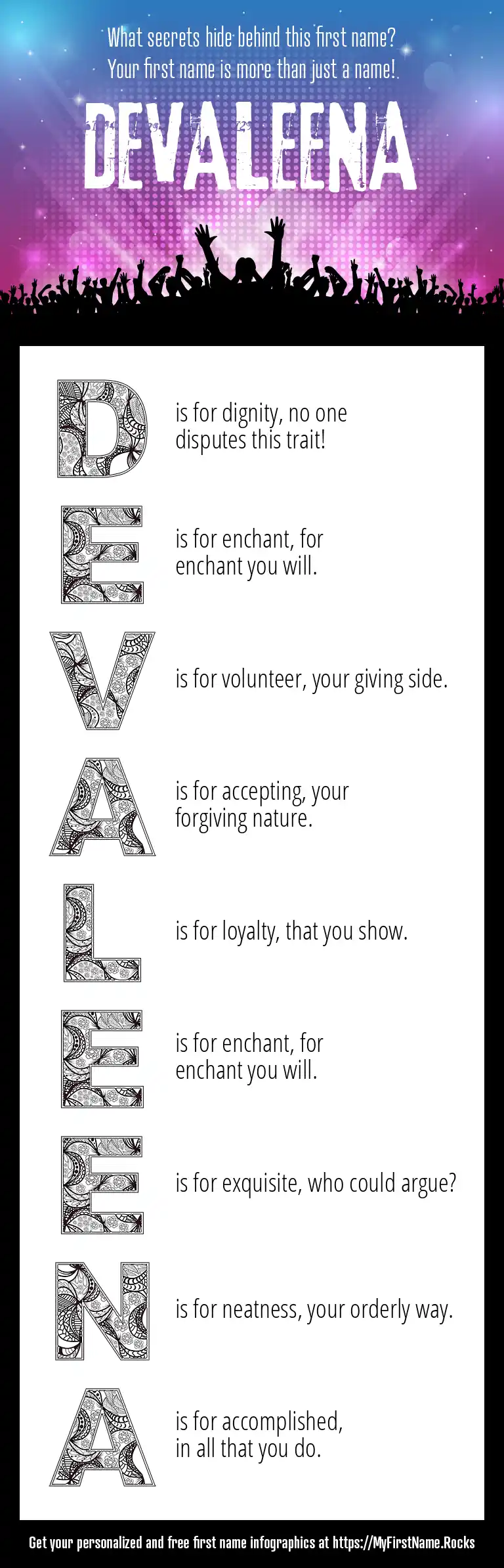 What secrets hide behind this first name?
Your first name is more than just a name!

DEVALEENA

D is for dignity, no one disputes this trait!

E is for enchant, for enchant you will.

V is for volunteer, your giving side.

A is for accepting, your forgiving nature.

L is for loyalty, that you show.

E is for enchant, for enchant you will.

E is for exquisite, who could argue?

N is for neatness, your orderly way.

A is for accomplished, in all that you do.

Get your personalized and free first name infographics at https://MyFirstName.Rocks