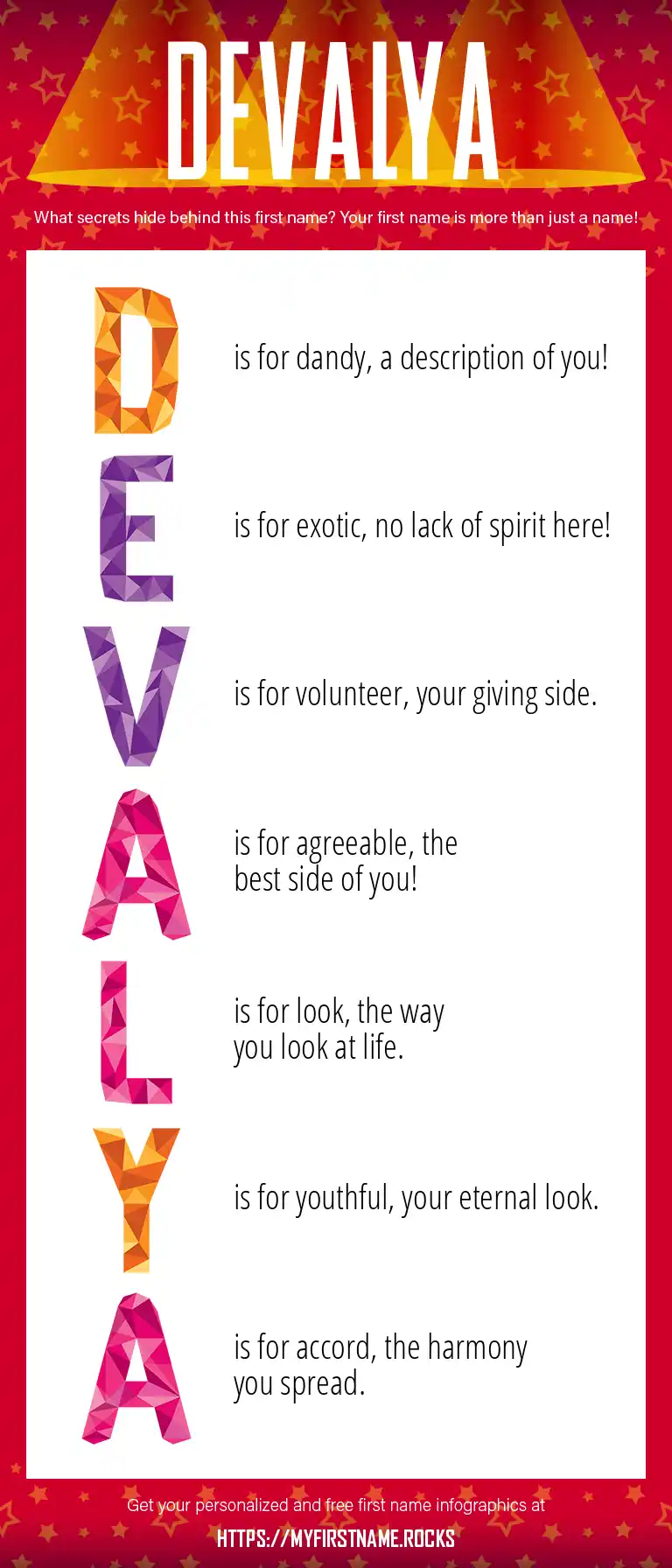 DEVALYA

What secrets hide behind this first name? Your first name is more than just a name!

D is for dandy, a description of you!

E is for exotic, no lack of spirit here!

V is for volunteer, your giving side.

A is for agreeable, the best side of you!

L is for look, the way you look at life.

Y is for youthful, your eternal look.

A is for accord, the harmony you spread.

Get your personalized and free first name infographics at

HTTPS://MYFIRSTNAME.ROCKS