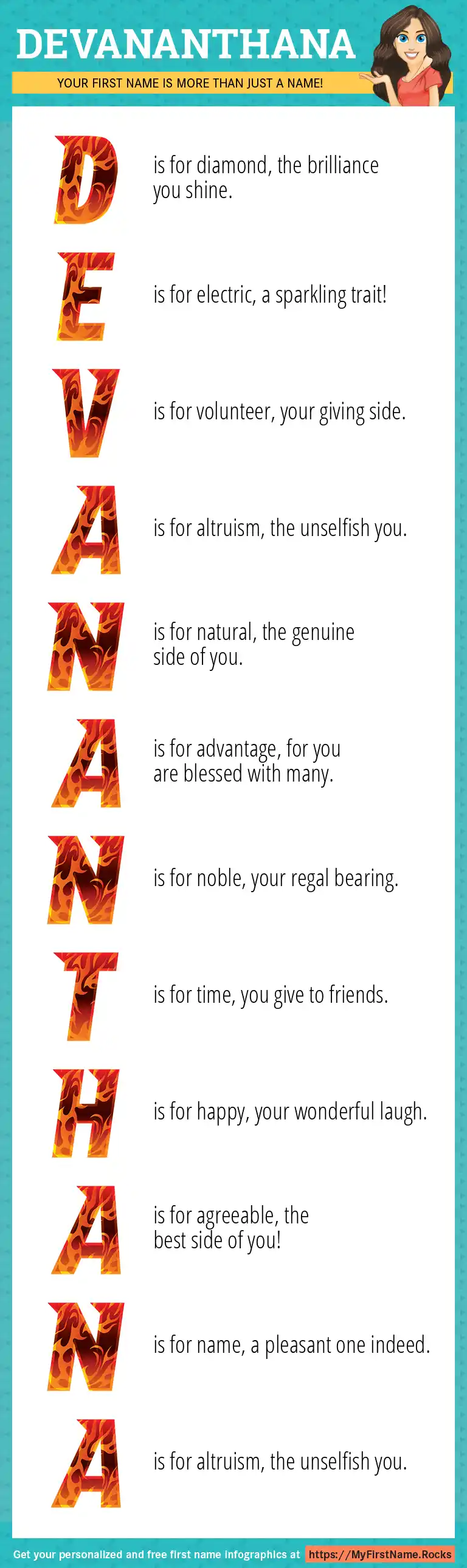 DEVANANTHANA

YOUR FIRST NAME IS MORE THAN JUST A NAME!

D is for diamond, the brilliance you shine.

E is for electric, a sparkling trait!

V is for volunteer, your giving side.

A is for altruism, the unselfish you.

N is for natural, the genuine side of you.

A is for advantage, for you are blessed with many.

N is for noble, your regal bearing.

T is for time, you give to friends.

H is for happy, your wonderful laugh.

A is for agreeable, the best side of you!

N is for name, a pleasant one indeed.

A is for altruism, the unselfish you.

Get your personalized and free first name infographics at https://MyFirstName.Rocks