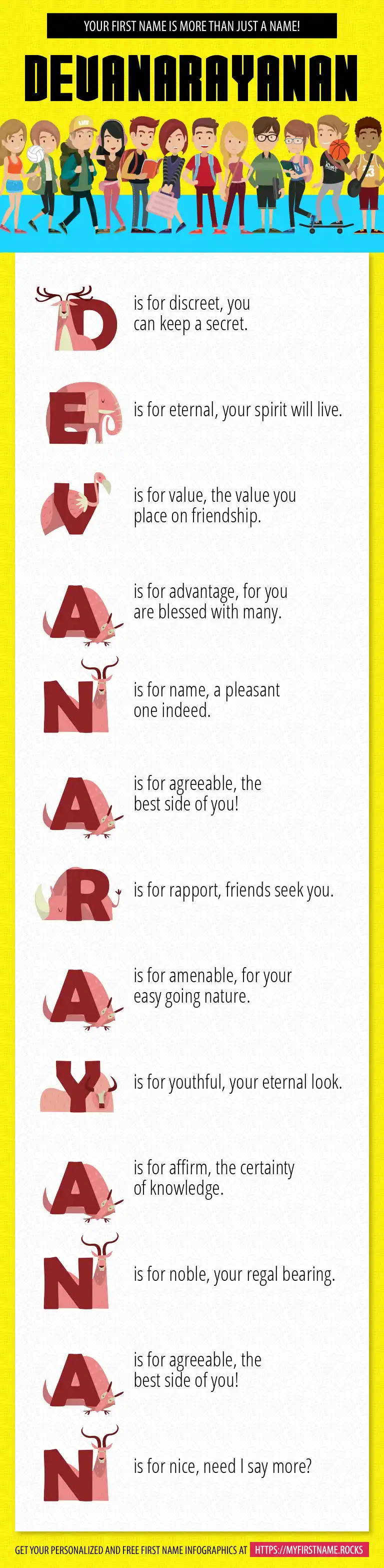 YOUR FIRST NAME IS MORE THAN JUST A NAME!

DEVANARAYANAN

D is for discreet, you can keep a secret.

E is for eternal, your spirit will live.

V is for value, the value you place on friendship.

A is for advantage, for you are blessed with many.

N is for name, a pleasant one indeed.

A is for agreeable, the best side of you!

R is for rapport, friends seek you.

A is for amenable, for your easy going nature.

Y is for youthful, your eternal look.

A is for affirm, the certainty of knowledge.

N is for noble, your regal bearing.

A is for agreeable, the best side of you!

N is for nice, need I say more?

GET YOUR PERSONALIZED AND FREE FIRST NAME INFOGRAPHICS AT HTTPS://MYFIRSTNAME.ROCKS