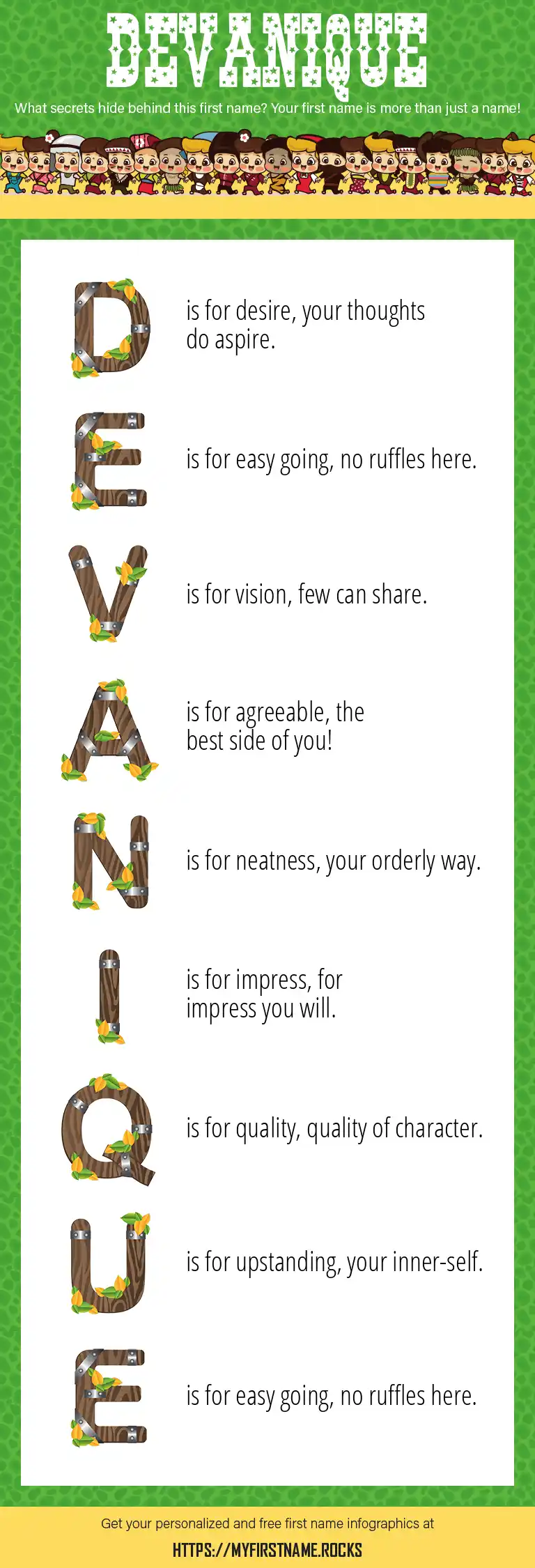 DEVANIQUE

What secrets hide behind this first name? Your first name is more than just a name!

D is for desire, your thoughts do aspire.

E is for easy going, no ruffles here.

V is for vision, few can share.

A is for agreeable, the best side of you!

N is for neatness, your orderly way.

I is for impress, for impress you will.

Q is for quality, quality of character.

U is for upstanding, your inner-self.

E is for easy going, no ruffles here.

Get your personalized and free first name infographics at

HTTPS://MYFIRSTNAME.ROCKS