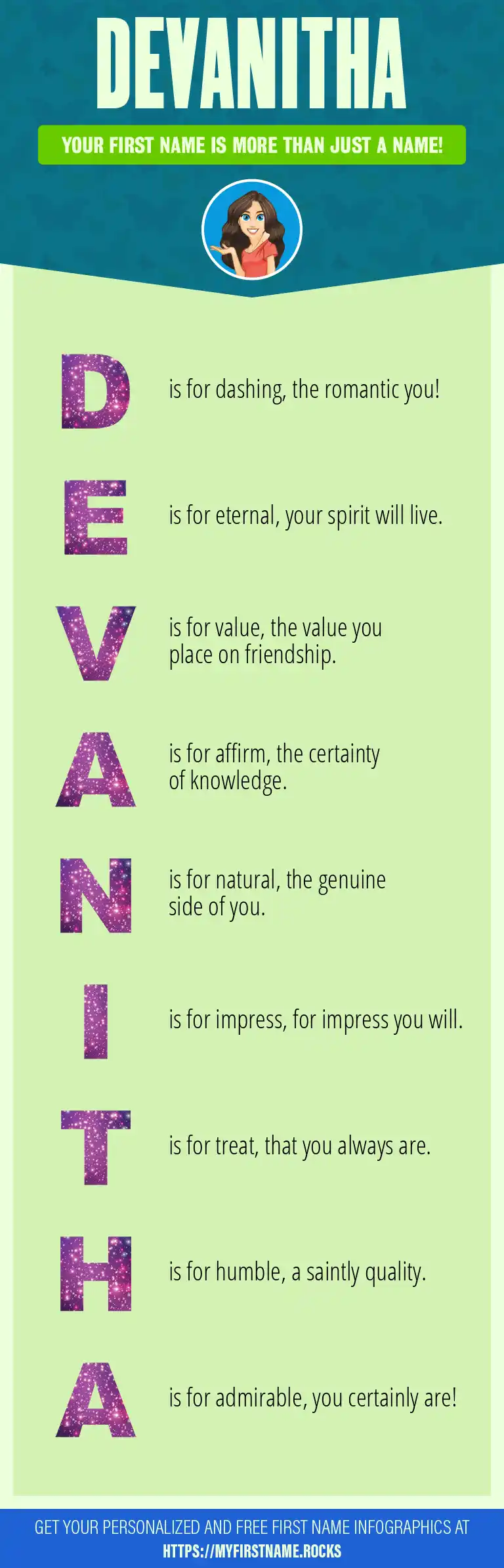 DEVANITHA

YOUR FIRST NAME IS MORE THAN JUST A NAME!

D is for dashing, the romantic you!

E is for eternal, your spirit will live.

V is for value, the value you place on friendship.

A is for affirm, the certainty of knowledge.

N is for natural, the genuine side of you.

I is for impress, for impress you will.

T is for treat, that you always are.

H is for humble, a saintly quality.

A is for admirable, you certainly are!

GET YOUR PERSONALIZED AND FREE FIRST NAME INFOGRAPHICS AT
HTTPS://MYFIRSTNAME.ROCKS