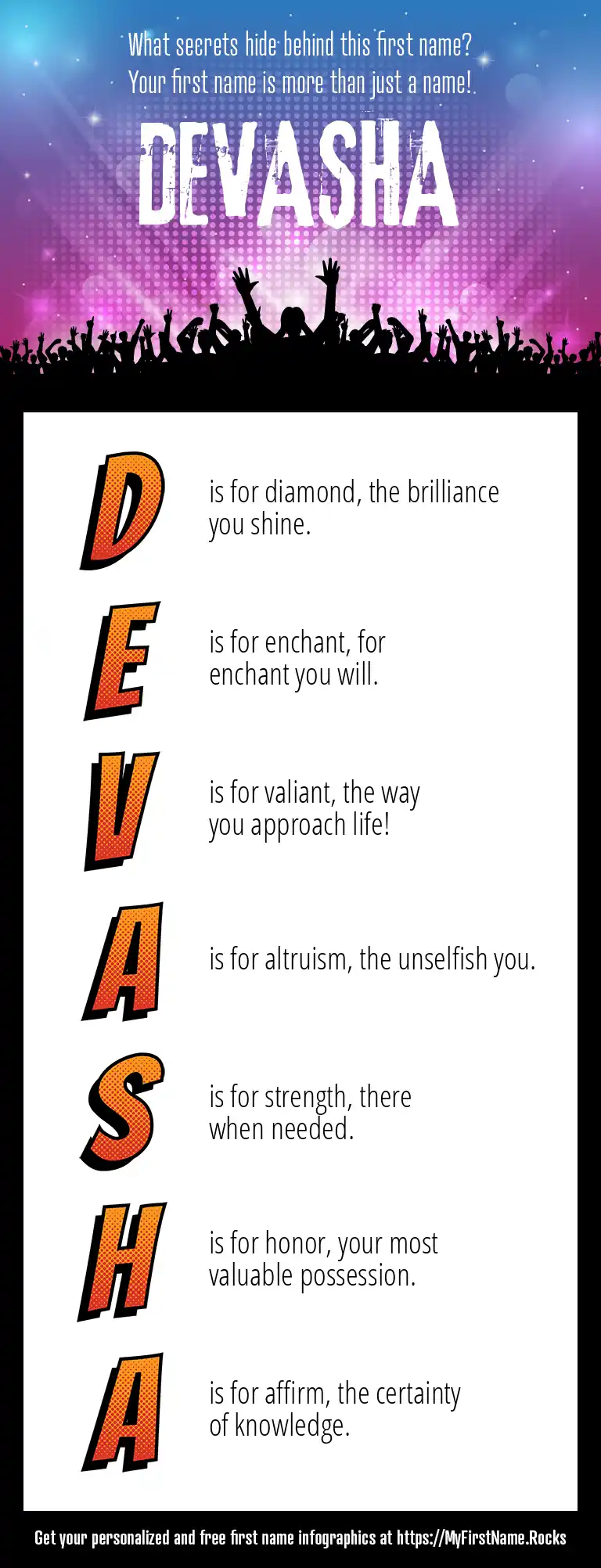 What secrets hide behind this first name?
Your first name is more than just a name!

DEVASHA

D is for diamond, the brilliance you shine.

E is for enchant, for enchant you will.

V is for valiant, the way you approach life!

A is for altruism, the unselfish you.

S is for strength, there when needed.

H is for honor, your most valuable possession.

A is for affirm, the certainty of knowledge.

Get your personalized and free first name infographics at https://MyFirstName.Rocks