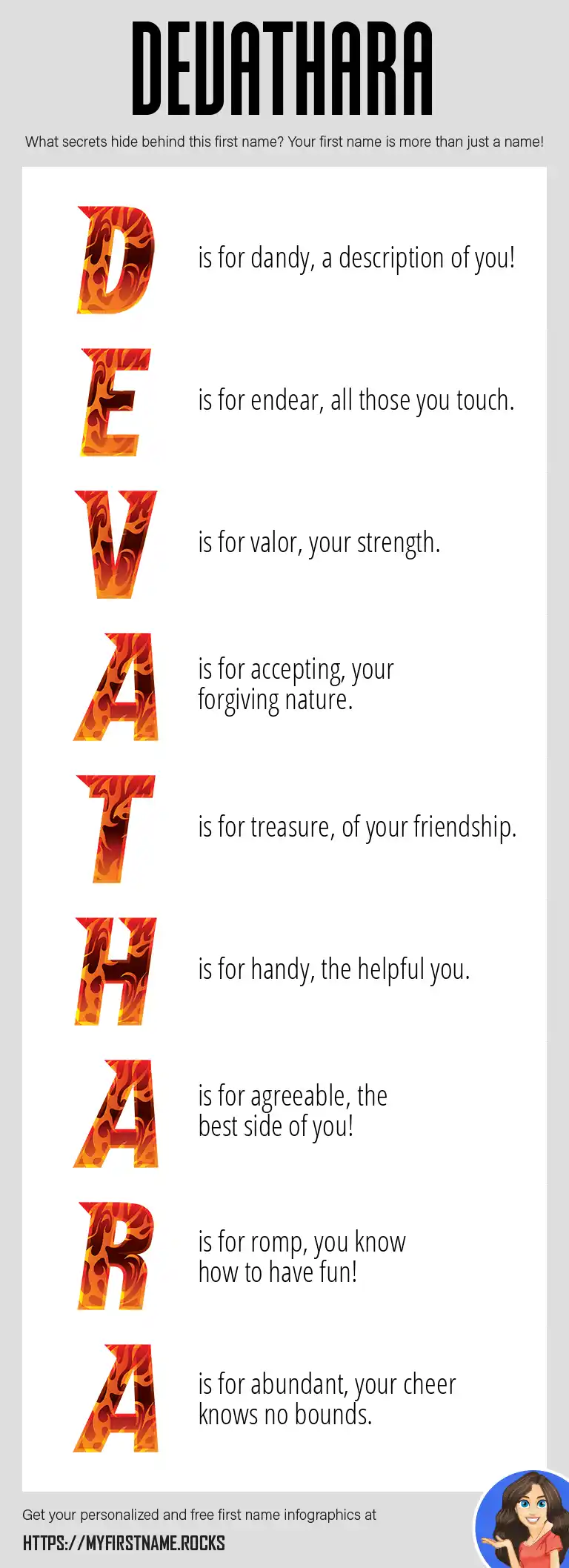 DEVATHARA

What secrets hide behind this first name? Your first name is more than just a name!

D is for dandy, a description of you!

E is for endear, all those you touch.

V is for valor, your strength.

A is for accepting, your forgiving nature.

T is for treasure, of your friendship.

H is for handy, the helpful you.

A is for agreeable, the best side of you!

R is for romp, you know how to have fun!

A is for abundant, your cheer knows no bounds.

Get your personalized and free first name infographics at

HTTPS://MYFIRSTNAME.ROCKS