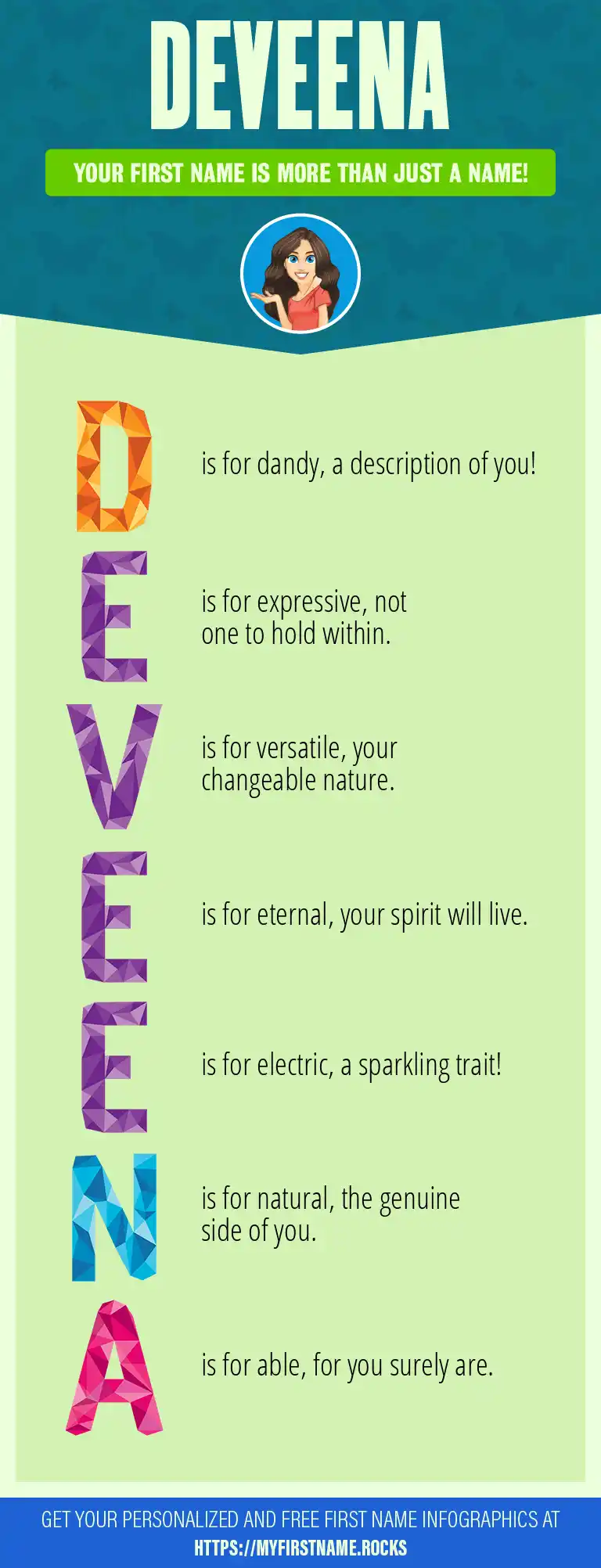 DEVEENA

YOUR FIRST NAME IS MORE THAN JUST A NAME!

D is for dandy, a description of you!

E is for expressive, not one to hold within.

V is for versatile, your changeable nature.

E is for eternal, your spirit will live.

E is for electric, a sparkling trait!

N is for natural, the genuine side of you.

A is for able, for you surely are.

GET YOUR PERSONALIZED AND FREE FIRST NAME INFOGRAPHICS AT HTTPS://MYFIRSTNAME.ROCKS