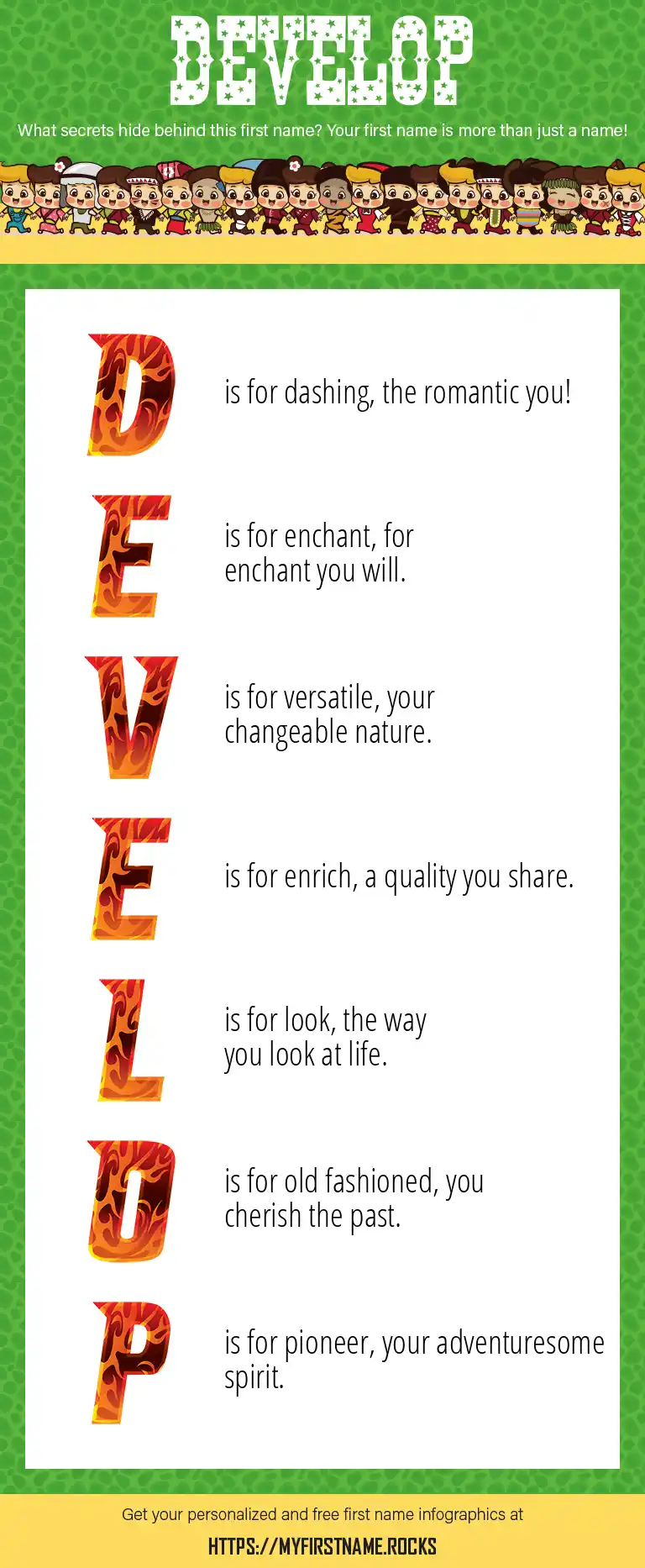 DEVELOP

What secrets hide behind this first name? Your first name is more than just a name!

D is for dashing, the romantic you!

E is for enchant, for enchant you will.

V is for versatile, your changeable nature.

E is for enrich, a quality you share.

L is for look, the way you look at life.

O is for old fashioned, you cherish the past.

P is for pioneer, your adventuresome spirit.

Get your personalized and free first name infographics at

HTTPS://MYFIRSTNAME.ROCKS