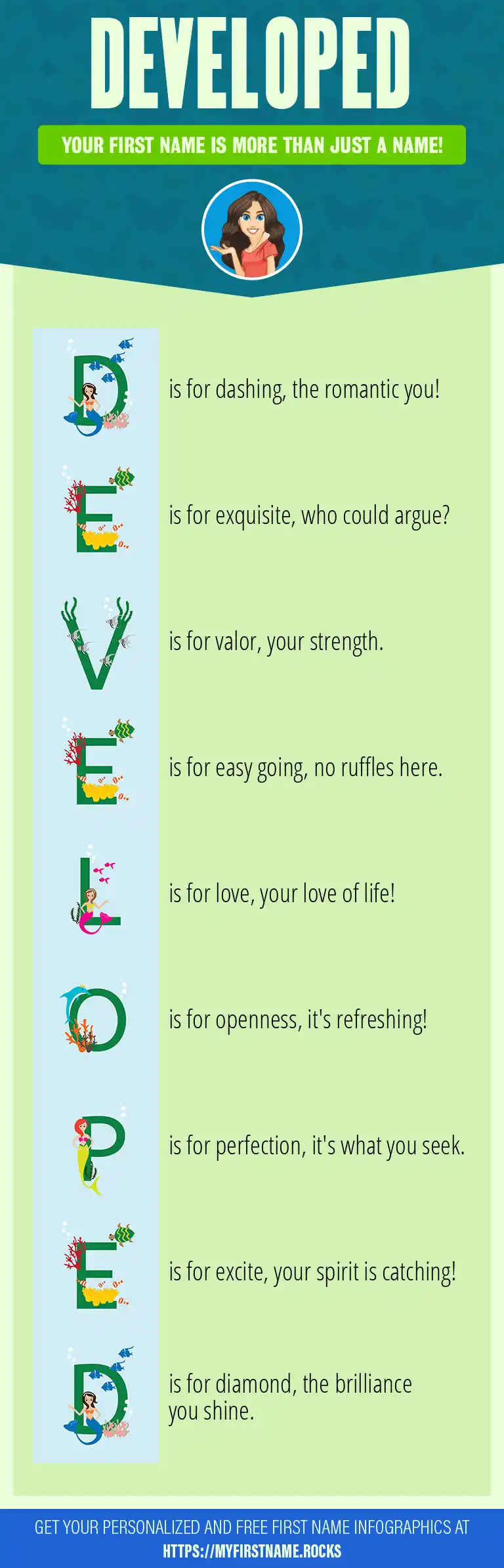 DEVELOPED

YOUR FIRST NAME IS MORE THAN JUST A NAME!

D is for dashing, the romantic you!

E is for exquisite, who could argue?

V is for valor, your strength.

E is for easy going, no ruffles here.

L is for love, your love of life!

O is for openness, it's refreshing!

P is for perfection, it's what you seek.

E is for excite, your spirit is catching!

D is for diamond, the brilliance you shine.

GET YOUR PERSONALIZED AND FREE FIRST NAME INFOGRAPHICS AT HTTPS://MYFIRSTNAME.ROCKS