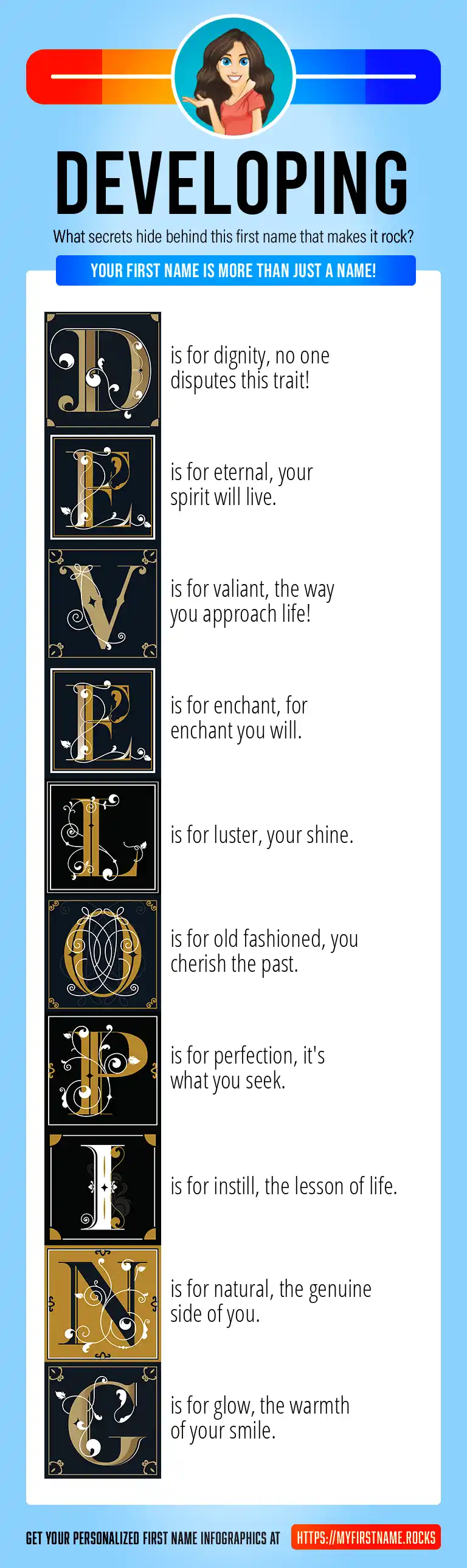 DEVELOPING

What secrets hide behind this first name that makes it rock?

YOUR FIRST NAME IS MORE THAN JUST A NAME!

D is for dignity, no one disputes this trait!

E is for eternal, your spirit will live.

V is for valiant, the way you approach life!

E is for enchant, for enchant you will.

L is for luster, your shine.

O is for old fashioned, you cherish the past.

P is for perfection, it's what you seek.

I is for instill, the lesson of life.

N is for natural, the genuine side of you.

G is for glow, the warmth of your smile.

GET YOUR PERSONALIZED FIRST NAME INFOGRAPHICS AT HTTPS://MYFIRSTNAME.ROCKS