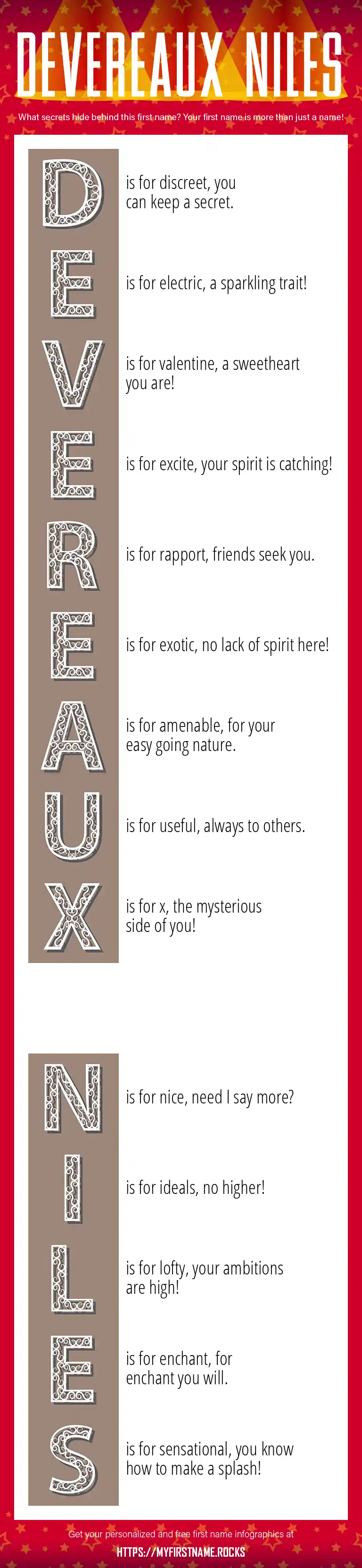 DEVEREAUX NILES

What secrets hide behind this first name? Your first name is more than just a name!

D is for discreet, you can keep a secret.

E is for electric, a sparkling trait!

V is for valentine, a sweetheart you are!

E is for excite, your spirit is catching!

R is for rapport, friends seek you.

E is for exotic, no lack of spirit here!

A is for amenable, for your easy going nature.

U is for useful, always to others.

X is for x, the mysterious side of you!

N is for nice, need I say more?

I is for ideals, no higher!

L is for lofty, your ambitions are high!

E is for enchant, for enchant you will.

S is for sensational, you know how to make a splash!

Get your personalized and free first name infographics at
HTTPS://MYFIRSTNAME.ROCKS