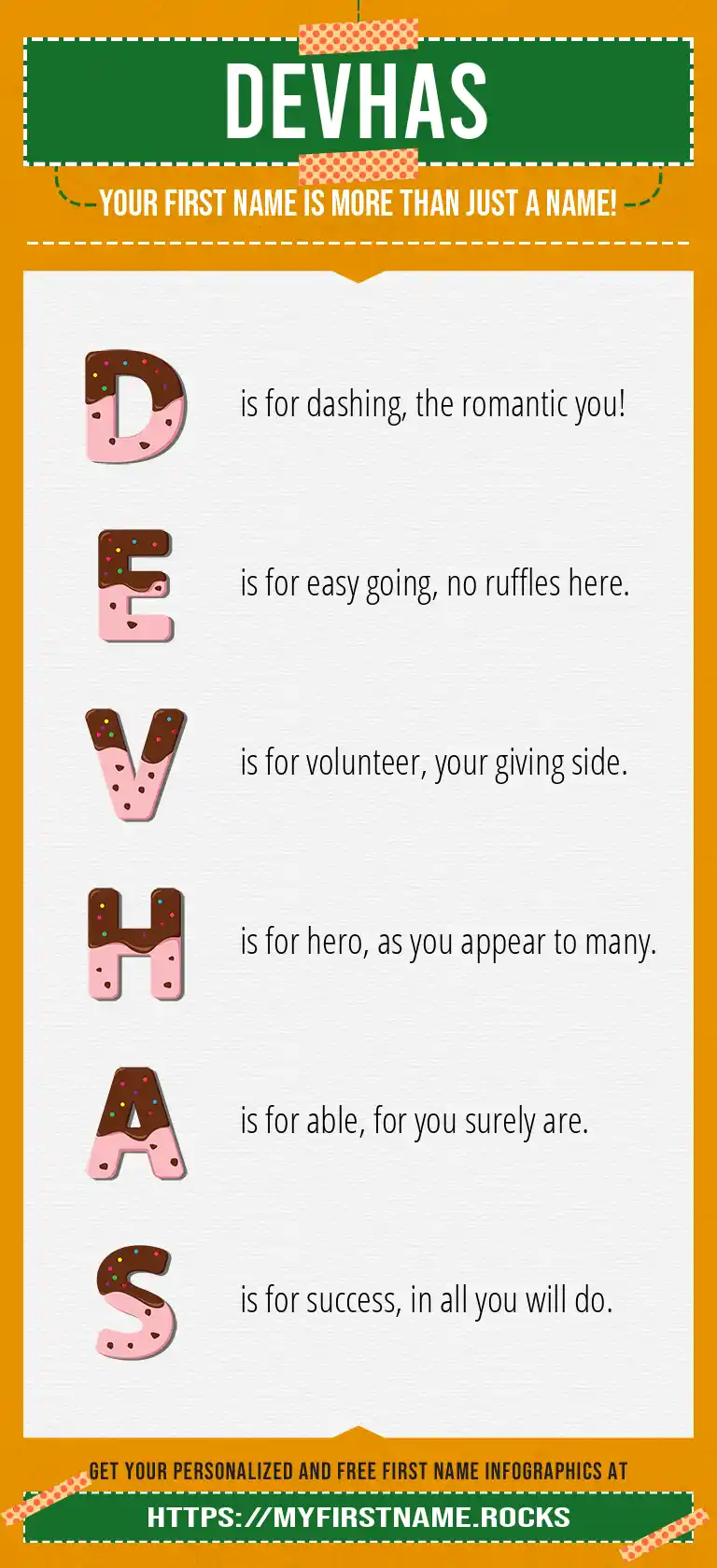 DEVHAS

YOUR FIRST NAME IS MORE THAN JUST A NAME!

D is for dashing, the romantic you!

E is for easy going, no ruffles here.

V is for volunteer, your giving side.

H is for hero, as you appear to many.

A is for able, for you surely are.

S is for success, in all you will do.

GET YOUR PERSONALIZED AND FREE FIRST NAME INFOGRAPHICS AT

HTTPS://MYFIRSTNAME.ROCKS