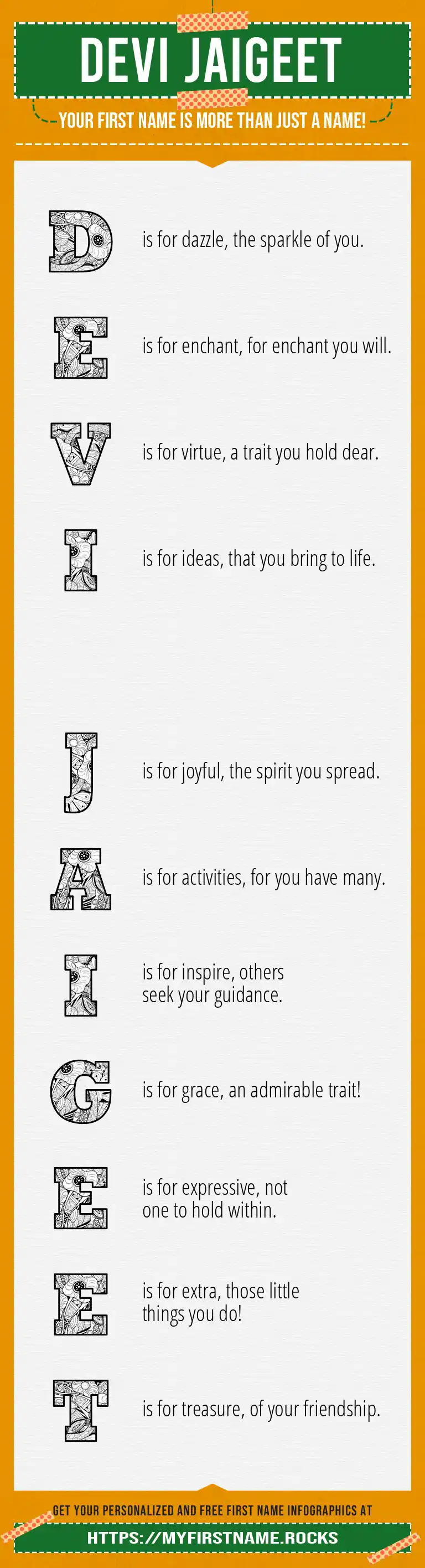 DEVI JAIGEET

YOUR FIRST NAME IS MORE THAN JUST A NAME!

D is for dazzle, the sparkle of you.

E is for enchant, for enchant you will.

V is for virtue, a trait you hold dear.

I is for ideas, that you bring to life.

J is for joyful, the spirit you spread.

A is for activities, for you have many.

I is for inspire, others seek your guidance.

G is for grace, an admirable trait!

E is for expressive, not one to hold within.

E is for extra, those little things you do!

T is for treasure, of your friendship.

GET YOUR PERSONALIZED AND FREE FIRST NAME INFOGRAPHICS AT

HTTPS://MYFIRSTNAME.ROCKS