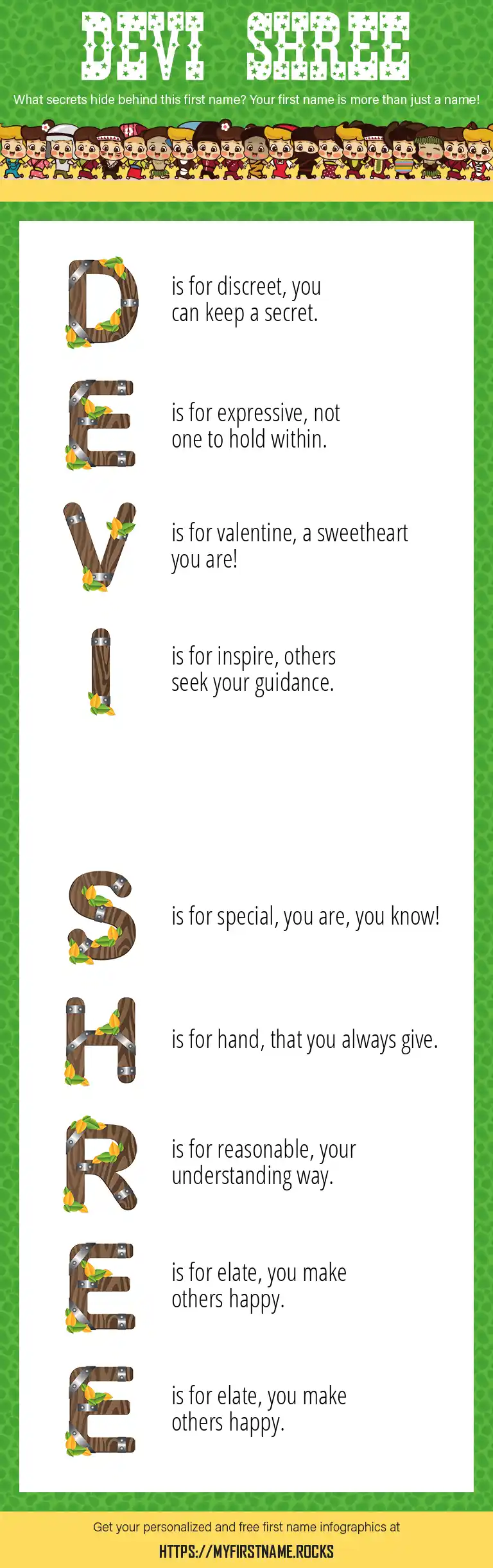 DEVI SHREE

What secrets hide behind this first name? Your first name is more than just a name!

D is for discreet, you can keep a secret.

E is for expressive, not one to hold within.

V is for valentine, a sweetheart you are!

I is for inspire, others seek your guidance.

S is for special, you are, you know!

H is for hand, that you always give.

R is for reasonable, your understanding way.

E is for elate, you make others happy.

E is for elate, you make others happy.

Get your personalized and free first name infographics at

HTTPS://MYFIRSTNAME.ROCKS