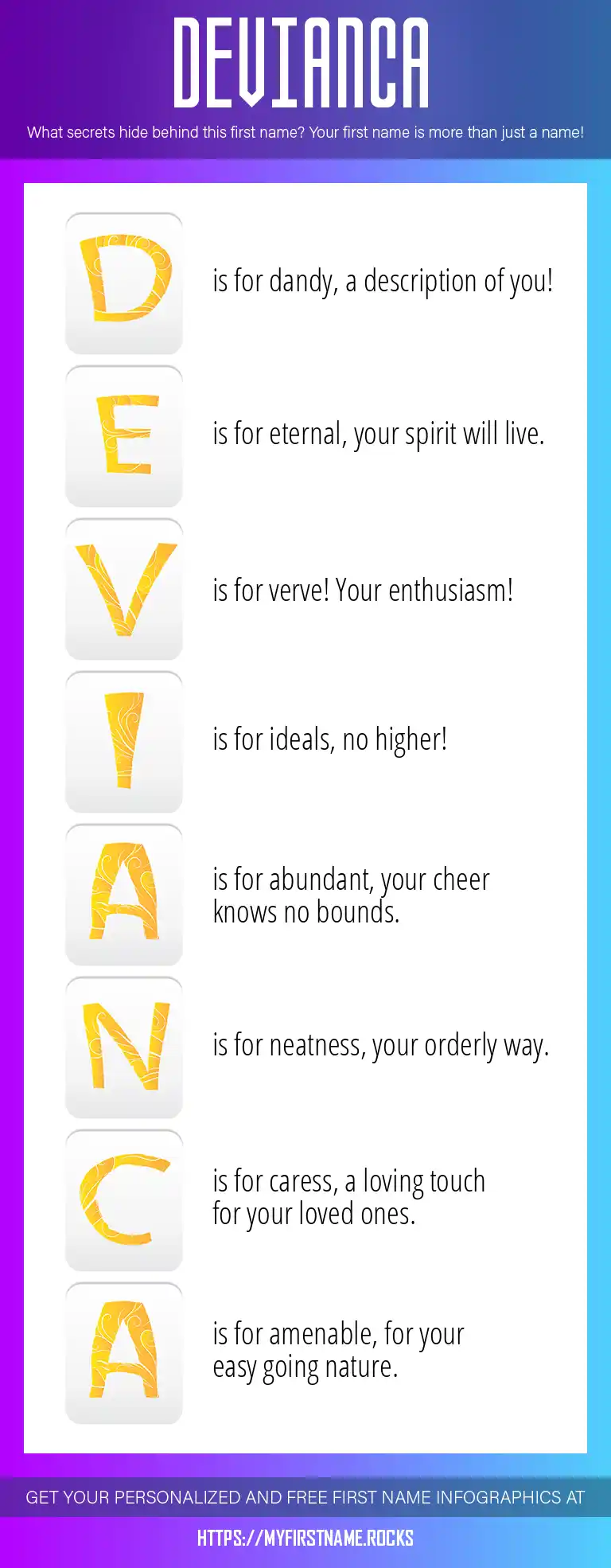 DEVIANCA

What secrets hide behind this first name? Your first name is more than just a name!

D is for dandy, a description of you!

E is for eternal, your spirit will live.

V is for verve! Your enthusiasm!

I is for ideals, no higher!

A is for abundant, your cheer knows no bounds.

N is for neatness, your orderly way.

C is for caress, a loving touch for your loved ones.

A is for amenable, for your easy going nature.

GET YOUR PERSONALIZED AND FREE FIRST NAME INFOGRAPHICS AT

HTTPS://MYFIRSTNAME.ROCKS