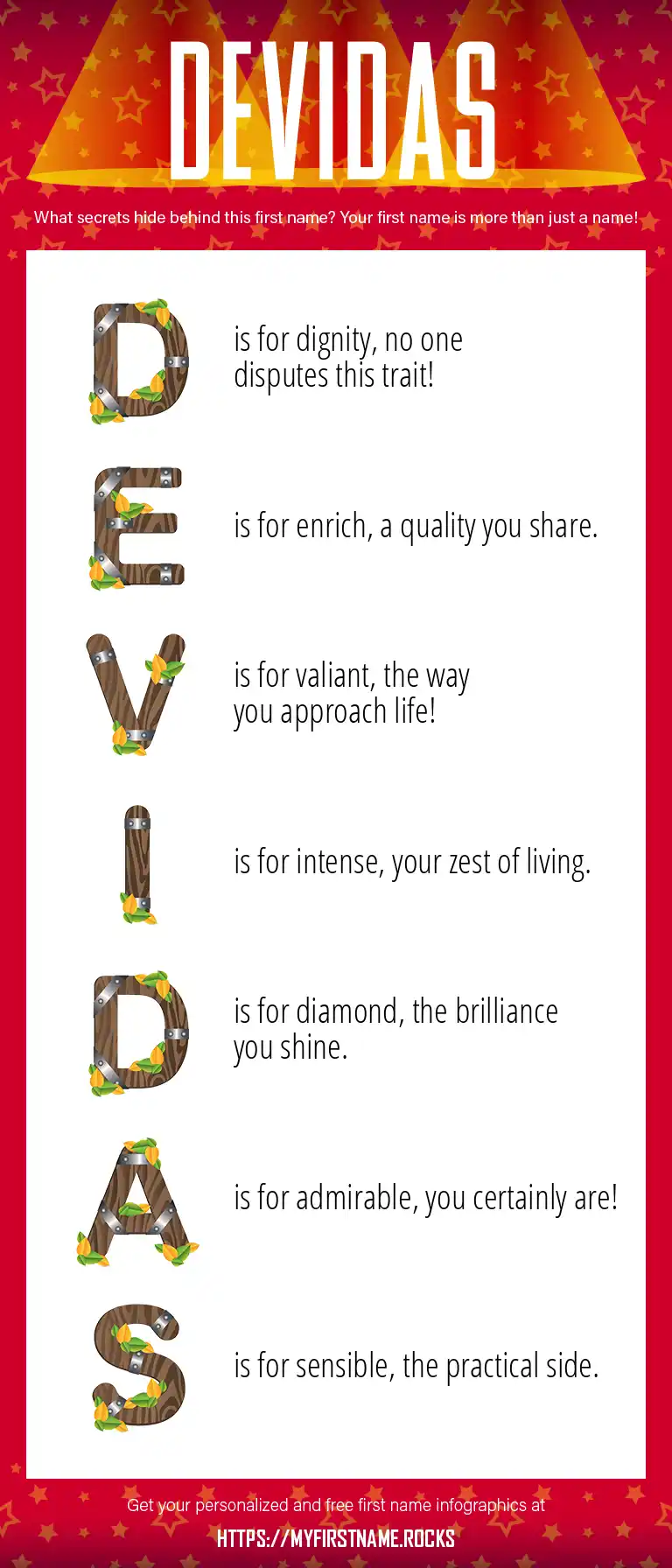 DEVIDAS

What secrets hide behind this first name? Your first name is more than just a name!

D is for dignity, no one disputes this trait!

E is for enrich, a quality you share.

V is for valiant, the way you approach life!

I is for intense, your zest of living.

D is for diamond, the brilliance you shine.

A is for admirable, you certainly are!

S is for sensible, the practical side.

Get your personalized and free first name infographics at

HTTPS://MYFIRSTNAME.ROCKS