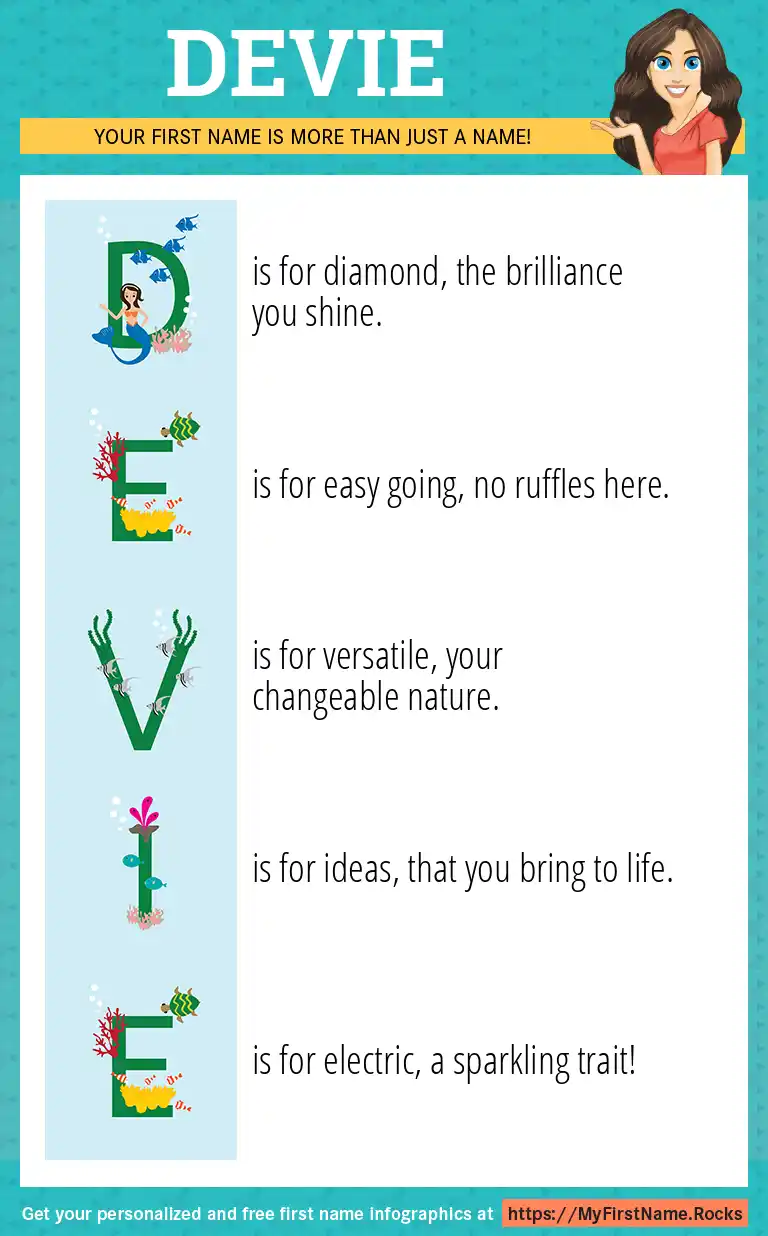 DEVIE

YOUR FIRST NAME IS MORE THAN JUST A NAME!

D is for diamond, the brilliance you shine.

E is for easy going, no ruffles here.

V is for versatile, your changeable nature.

I is for ideas, that you bring to life.

E is for electric, a sparkling trait!

Get your personalized and free first name infographics at https://MyFirstName.Rocks