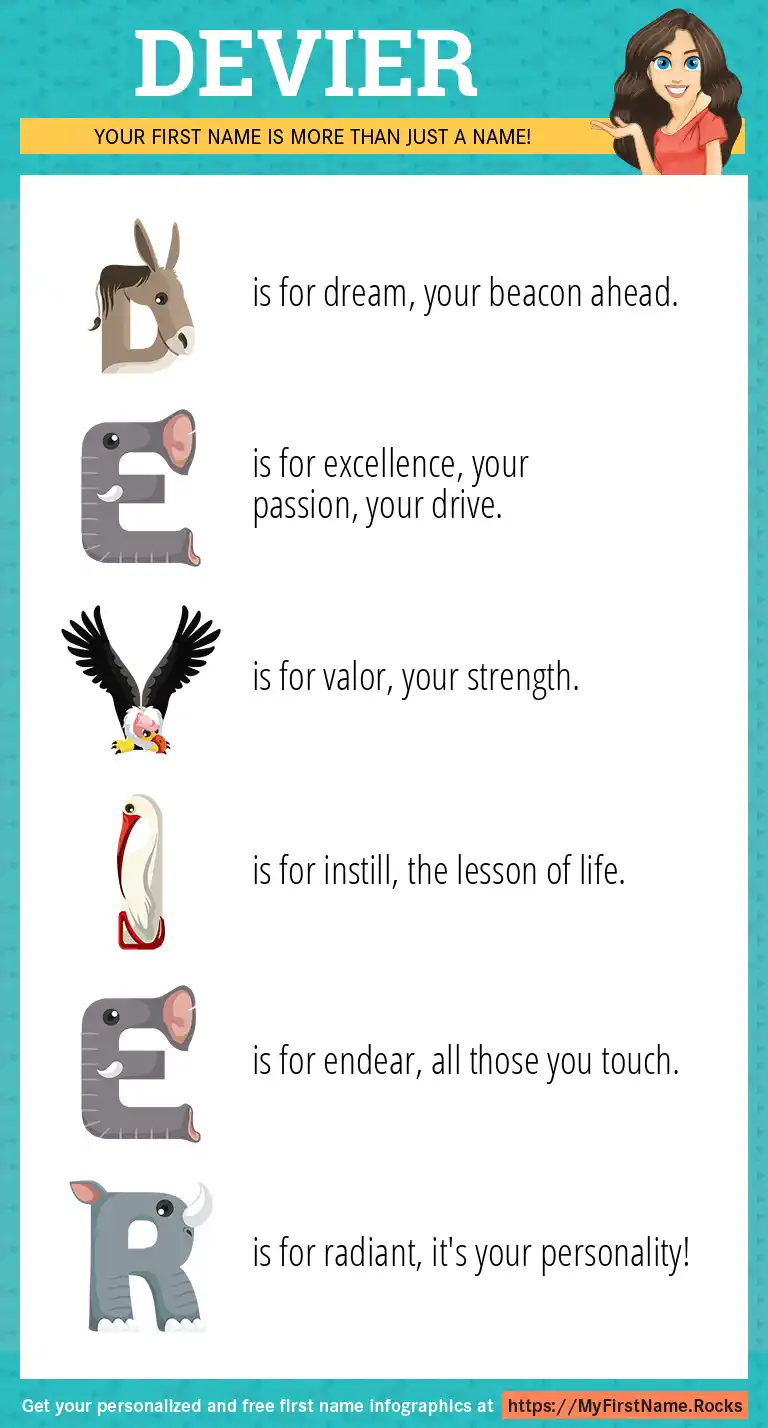 DEVIER

YOUR FIRST NAME IS MORE THAN JUST A NAME!

D is for dream, your beacon ahead.

E is for excellence, your passion, your drive.

V is for valor, your strength.

I is for instill, the lesson of life.

E is for endear, all those you touch.

R is for radiant, it's your personality!

Get your personalized and free first name infographics at https://MyFirstName.Rocks