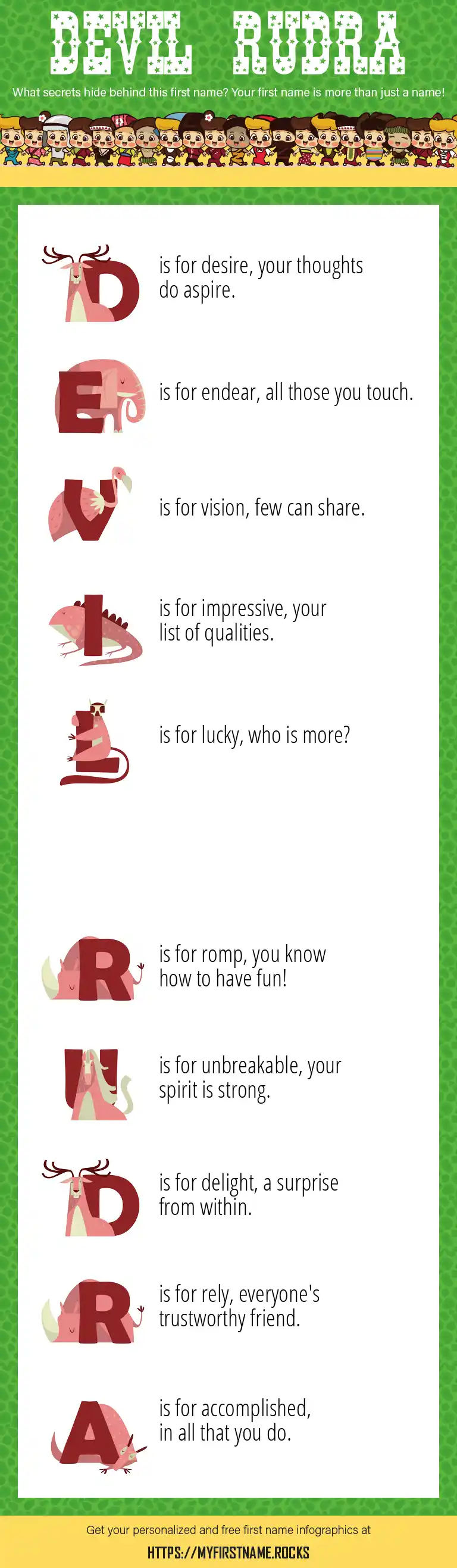 DEVIL RUDRA

What secrets hide behind this first name? Your first name is more than just a name!

D is for desire, your thoughts do aspire.

E is for endear, all those you touch.

V is for vision, few can share.

I is for impressive, your list of qualities.

L is for lucky, who is more?

R is for romp, you know how to have fun!

U is for unbreakable, your spirit is strong.

D is for delight, a surprise from within.

R is for rely, everyone's trustworthy friend.

A is for accomplished, in all that you do.

Get your personalized and free first name infographics at

HTTPS://MYFIRSTNAME.ROCKS