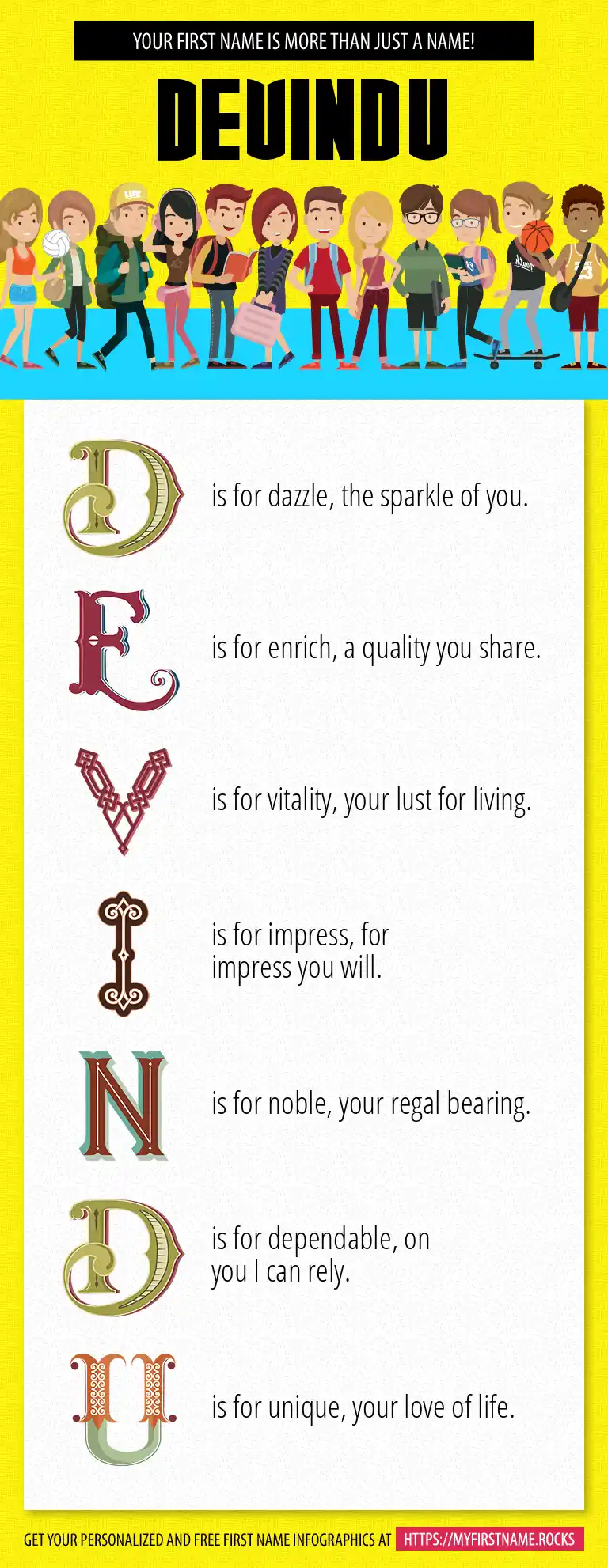 YOUR FIRST NAME IS MORE THAN JUST A NAME!

DEVINDU

D is for dazzle, the sparkle of you.

E is for enrich, a quality you share.

V is for vitality, your lust for living.

I is for impress, for impress you will.

N is for noble, your regal bearing.

D is for dependable, on you I can rely.

U is for unique, your love of life.

GET YOUR PERSONALIZED AND FREE FIRST NAME INFOGRAPHICS AT HTTPS://MYFIRSTNAME.ROCKS